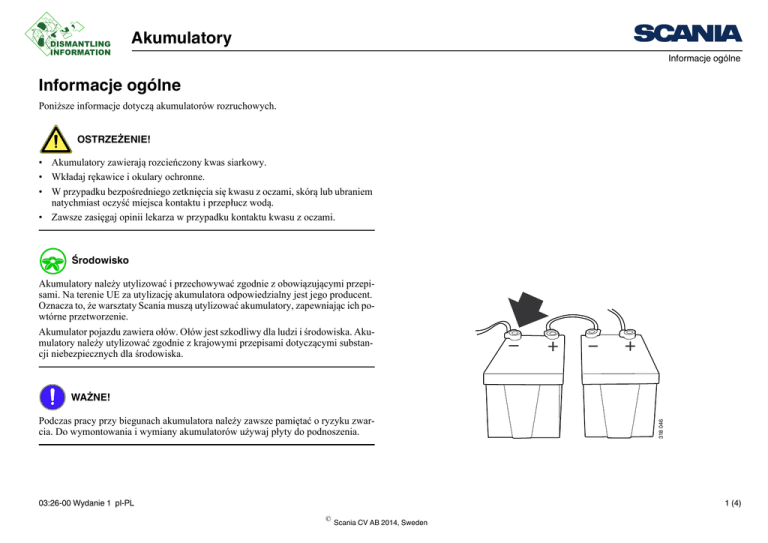 DISMANTLING INFORMATION

Akumulatory

SCANIA

Informacje ogólne

Informacje ogólne

Poniższe informacje dotyczą akumulatorów rozruchowych.

OSTRZEŻENIE!

• Akumulatory zawierają rozcieńczony kwas siarkowy.
• Wkładaj rękawice i okulary ochronne.
• W przypadku bezpośredniego zetknięcia się kwasu z oczami, skórą lub ubraniem natychmiast oczyść miejsca kontaktu i przepłucz wodą.
• Zawsze zasięgaj opinii lekarza w przypadku kontaktu kwasu z oczami.

Środowisko

Akumulatory należy utylizować i przechowywać zgodnie z obowiązującymi przepisami. Na terenie UE za utylizację akumulatora odpowiedzialny jest jego producent. Oznacza to, że warsztaty Scania muszą utylizować akumulatory, zapewniając ich powtórne przetworzenie.

Akumulator pojazdu zawiera ołów. Ołów jest szkodliwy dla ludzi i środowiska. Akumulatory należy utylizować zgodnie z krajowymi przepisami dotyczącymi substancji niebezpiecznych dla środowiska.

WAŻNE!

Podczas pracy przy biegunach akumulatora należy zawsze pamiętać o ryzyku zwarcia. Do wymontowania i wymiany akumulatorów używaj płyty do podnoszenia.

− + − +

318 046

03:26-00 Wydanie 1 pl-PL

1 (4)

© Scania CV AB 2014, Sweden