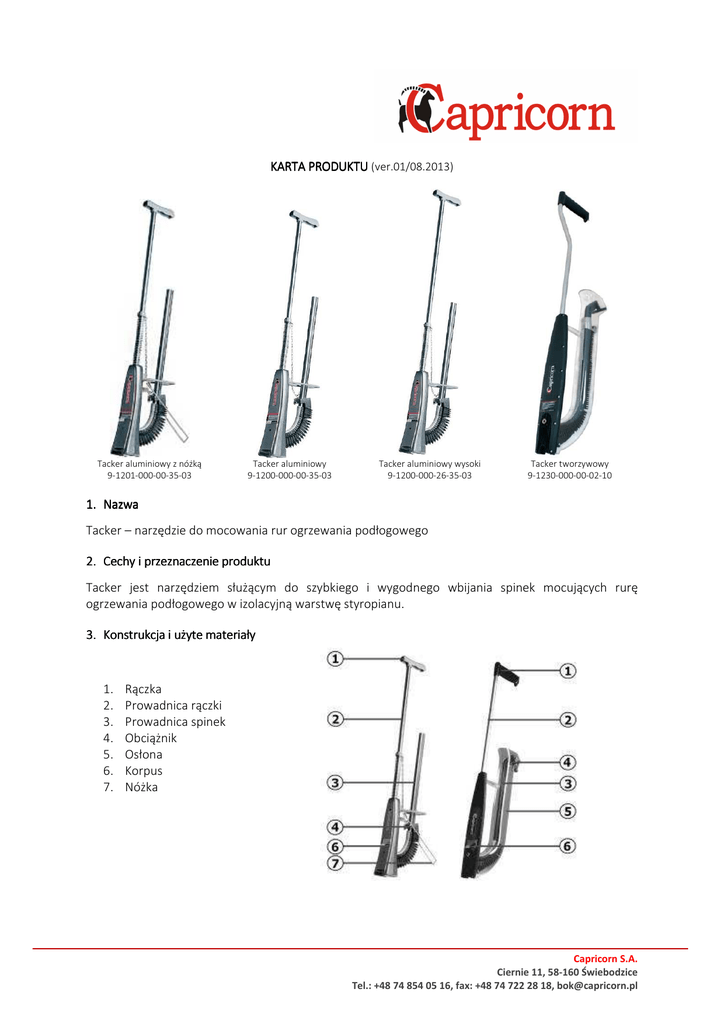 Capricorn

KARTA PRODUKTU (ver.01/08.2013)

Tacker aluminiowy z nóżką
9-1201-000-00-35-03

Tacker aluminiowy
9-1200-000-00-35-03

Tacker aluminiowy wysoki
9-1200-000-26-35-03

Tacker tworzywowy
9-1230-000-00-02-10

1. Nazwa

Tacker – narzędzie do mocowania rur ogrzewania podłogowego

2. Cechy i przeznaczenie produktu

Tacker jest narzędziem służącym do szybkiego i wygodnego wbijania spinek mocujących rurę ogrzewania podłogowego w izolacyjną warstwę styropianu.

3. Konstrukcja i użyte materiały

1. Rączka
2. Prowadnica rączki
3. Prowadnica spinek
4. Obciążnik
5. Osłona
6. Korpus
7. Nóżka

1
2
3
4
6
7

1
2
4
3
5
6

Capricorn S.A.
Ciernie 11, 58-160 Świebodzice
Tel.: +48 74 854 05 16, fax: +48 74 722 28 18, bok@capricorn.pl