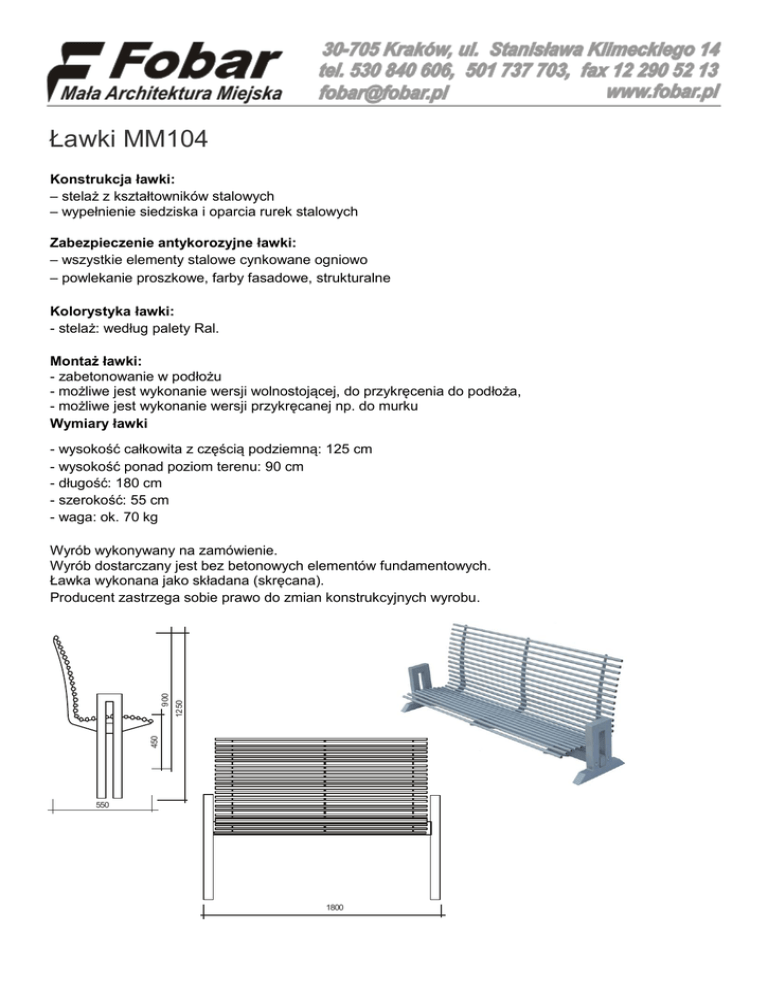 Fobar
Mała Architektura Miejska

30-705 Kraków, ul. Stanisława Klimeckiego 14
tel. 530 840 606, 501 737 703, fax 12 290 52 13
fobar@fobar.pl www.fobar.pl

Ławki MM104

Konstrukcja ławki:
– stelaż z kształtowników stalowych
– wypełnienie siedziska i oparcia rurek stalowych

Zabezpieczenie antykorozyjne ławki:
– wszystkie elementy stalowe cynkowane ogniowo
– powlekanie proszkowe, farby fasadowe, strukturalne

Kolorystyka ławki:
- stelaż: według palety Ral.

Montaż ławki:
- zabetonowanie w podłożu
- możliwe jest wykonanie wersji wolnostojącej, do przykręcenia do podłoża,
- możliwe jest wykonanie wersji przykręcanej np. do murku
Wymiary ławki

- wysokość całkowita z częścią podziemną: 125 cm
- wysokość ponad poziom terenu: 90 cm
- długość: 180 cm
- szerokość: 55 cm
- waga: ok. 70 kg

Wyrób wykonywany na zamówienie.
Wyrób dostarczany jest bez betonowych elementów fundamentowych.
Ławka wykonana jako składana (skręcana).
Producent zastrzega sobie prawo do zmian konstrukcyjnych wyrobu.

900
1250
450
550
1800