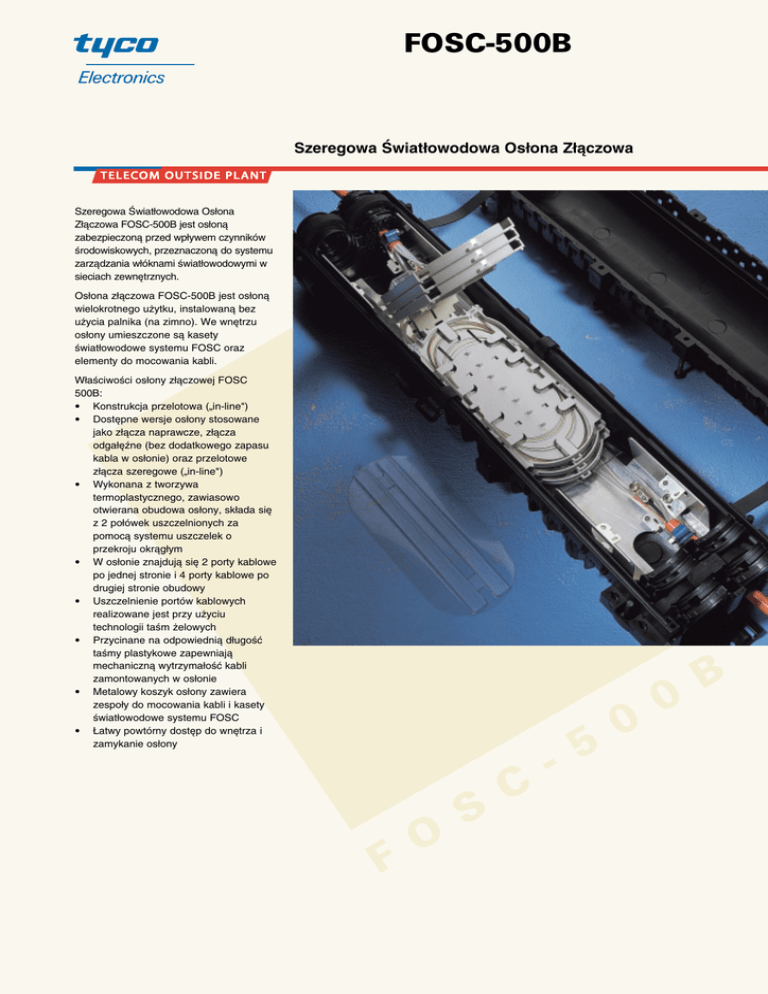 tyco
Electronics

FOSC-500B

Szeregowa Światłowodowa Osłona Złączowa

TELECOM OUTSIDE PLANT

Szeregowa Światłowodowa Osłona Złączowa FOSC-500B jest osłoną zabezpieczoną przed wpływem czynników środowiskowych, przeznaczoną do systemu zarządzania włóknami światłowodowymi w sieciach zewnętrznych.

Osłona złączowa FOSC-500B jest osłoną wielokrotnego użytku, instalowaną bez użycia palnika (na zimno). We wnętrzu osłony umieszczone są kasety światłowodowe systemu FOSC oraz elementy do mocowania kabli.

Właściwości osłony złączowej FOSC 500B:
• Konstrukcja przelotowa („in-line")
• Dostępne wersje osłony stosowane jako złącza naprawcze, złącza odgałęźne (bez dodatkowego zapasu kabla w osłonie) oraz przelotowe złącza szeregowe („in-line")
• Wykonana z tworzywa termoplastycznego, zawiasowo otwierana obudowa osłony, składa się z 2 połówek uszczelnionych za pomocą systemu uszczelek o przekroju okrągłym
• W osłonie znajdują się 2 porty kablowe po jednej stronie i 4 porty kablowe po drugiej stronie obudowy
• Uszczelnienie portów kablowych realizowane jest przy użyciu technologii taśm żelowych
• Przycinane na odpowiednią długość taśmy plastykowe zapewniają mechaniczną wytrzymałość kabli zamontowanych w osłonie
• Metalowy koszyk osłony zawiera zespoły do mocowania kabli i kasety światłowodowe systemu FOSC
• Łatwy powtórny dostęp do wnętrza i zamykanie osłony

FOSC-500B