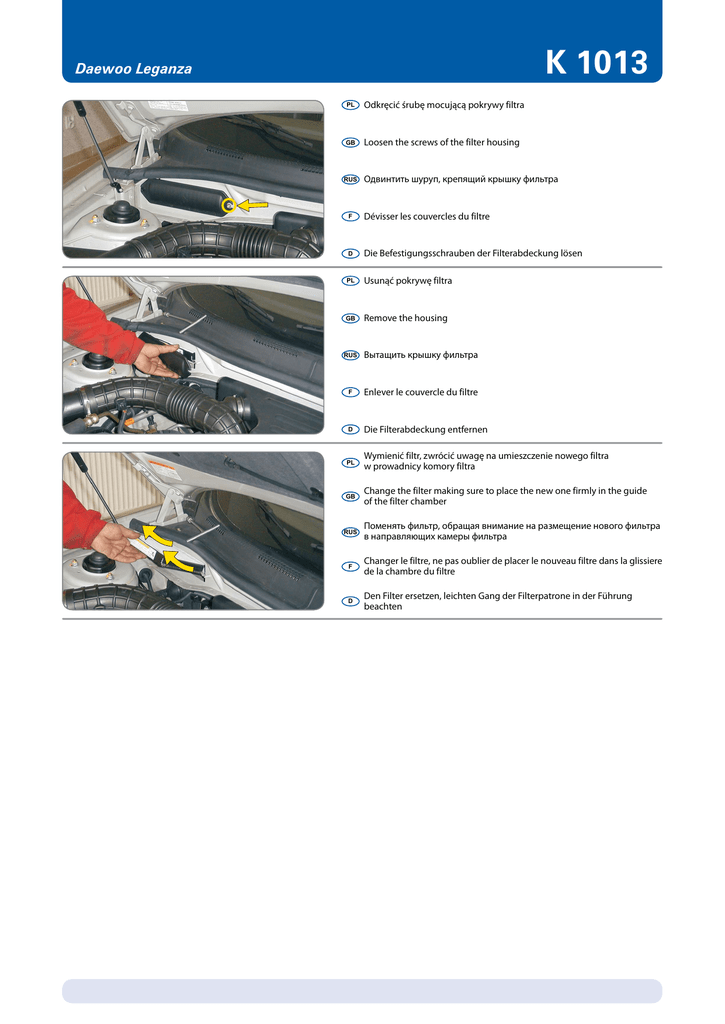 Daewoo Leganza

K 1013

PL Odkręcić śrubę mocującą pokrywy filtra

GB Loosen the screws of the filter housing

RUS Одвинтить шуруп, крепящий крышку фильтра

F Dévisser les couvercles du filtre

D Die Befestigungsschrauben der Filterabdeckung lösen

PL Usunąć pokrywę filtra

GB Remove the housing

RUS Вытащить крышку фильтра

F Enlever le couvercle du filtre

D Die Filterabdeckung entfernen

PL Wymienić filtr, zwrócić uwagę na umieszczenie nowego filtra w prowadnicy komory filtra

GB Change the filter making sure to place the new one firmly in the guide of the filter chamber

RUS Поменять фильтр, обращая внимание на размещение нового фильтра в направляющих камеры фильтра

F Changer le filtre, ne pas oublier de placer le nouveau filtre dans la glissiere de la chambre du filtre

D Den Filter ersetzen, leichten Gang der Filterpatrone in der Führung beachten