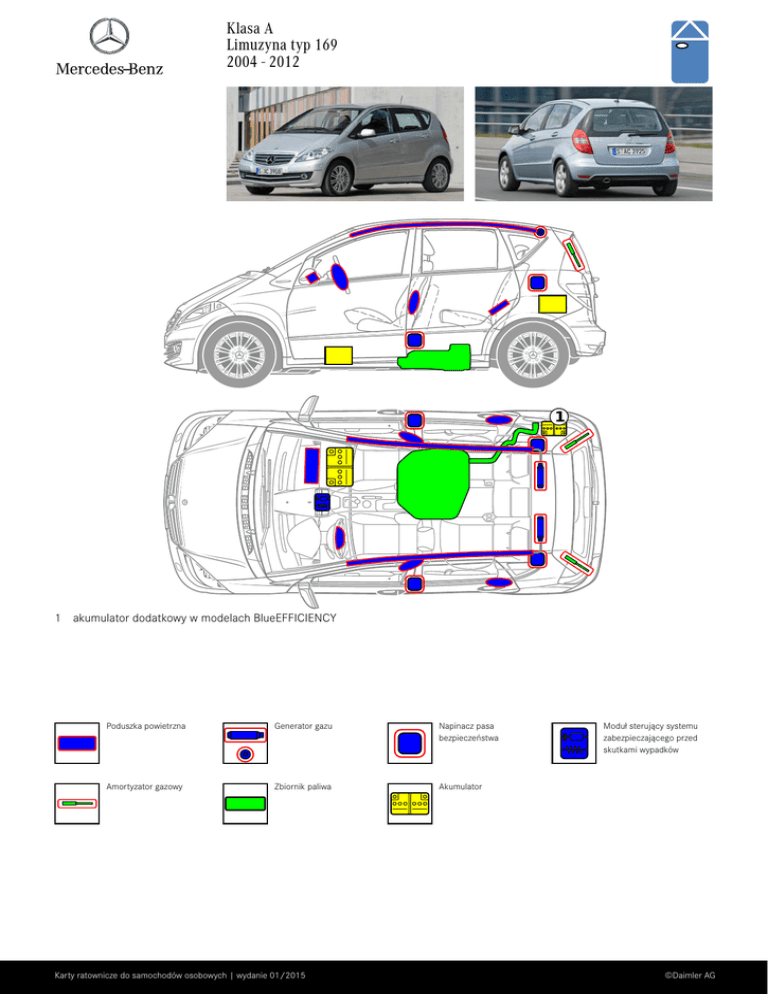 Mercedes-Benz

Klasa A
Limuzyna typ 169
2004 - 2012

1

1 akumulator dodatkowy w modelach BlueEFFICIENCY

Poduszka powietrzna

Generator gazu

Napinacz pasa bezpieczeństwa

Moduł sterujący systemu zabezpieczającego przed skutkami wypadków

Amortyzator gazowy

Zbiornik paliwa

Akumulator

Karty ratownicze do samochodów osobowych | wydanie 01/2015

©Daimler AG