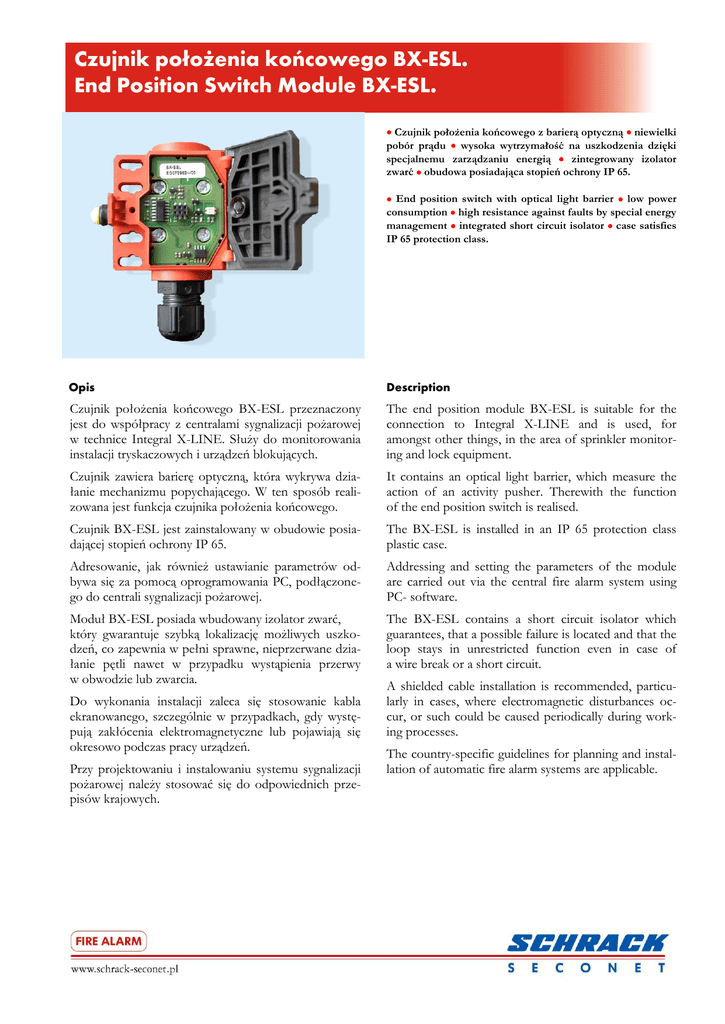 Czujnik położenia końcowego BX-ESL.
End Position Switch Module BX-ESL.

BX-ESL

● Czujnik położenia końcowego z barierą optyczną ● niewielki pobór prądu ● wysoka wytrzymałość na uszkodzenia dzięki specjalnemu zarządzaniu energią ● zintegrowany izolator zwarć ● obudowa posiadająca stopień ochrony IP 65.

● End position switch with optical light barrier ● low power consumption ● high resistance against faults by special energy management ● integrated short circuit isolator ● case satisfies IP 65 protection class.

Opis

Czujnik położenia końcowego BX-ESL przeznaczony jest do współpracy z centralami sygnalizacji pożarowej w technice Integral X-LINE. Służy do monitorowania instalacji tryskaczowych i urządzeń blokujących.

Czujnik zawiera barierę optyczną, która wykrywa działanie mechanizmu popychającego. W ten sposób realizowana jest funkcja czujnika położenia końcowego.

Czujnik BX-ESL jest zainstalowany w obudowie posiadającej stopień ochrony IP 65.

Adresowanie, jak również ustawianie parametrów odbywa się za pomocą oprogramowania PC, podłączonego do centrali sygnalizacji pożarowej.

Moduł BX-ESL posiada wbudowany izolator zwarć, który gwarantuje szybką lokalizację możliwych uszkodzeń, co zapewnia w pełni sprawne, nieprzerwane działanie pętli nawet w przypadku wystąpienia przerwy w obwodzie lub zwarcia.

Do wykonania instalacji zaleca się stosowanie kabla ekranowanego, szczególnie w przypadkach, gdy występują zakłócenia elektromagnetyczne lub pojawiają się okresowo podczas pracy urządzeń.

Przy projektowaniu i instalowaniu systemu sygnalizacji pożarowej należy stosować się do odpowiednich przepisów krajowych.

Description

The end position module BX-ESL is suitable for the connection to Integral X-LINE and is used, for amongst other things, in the area of sprinkler monitoring and lock equipment.

It contains an optical light barrier, which measure the action of an activity pusher. Therewith the function of the end position switch is realised.

The BX-ESL is installed in an IP 65 protection class plastic case.

Addressing and setting the parameters of the module are carried out via the central fire alarm system using PC- software.

The BX-ESL contains a short circuit isolator which guarantees, that a possible failure is located and that the loop stays in unrestricted function even in case of a wire break or a short circuit.

A shielded cable installation is recommended, particularly in cases, where electromagnetic disturbances occur, or such could be caused periodically during working processes.

The country-specific guidelines for planning and installation of automatic fire alarm systems are applicable.

FIRE ALARM

www.schrack-seconet.pl

SCHRACK
SECONET