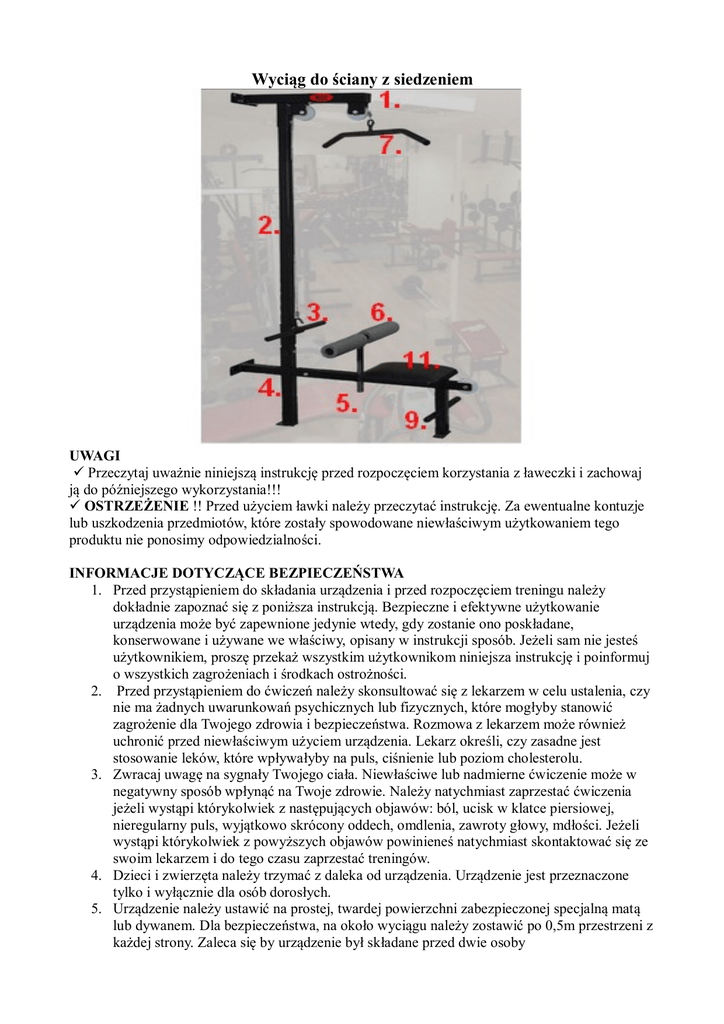 Wyciąg do ściany z siedzeniem

1.
7.
2.
3.
6.
11.
4.
5.
9.

UWAGI
✓ Przeczytaj uważnie niniejszą instrukcję przed rozpoczęciem korzystania z ławeczki i zachowaj ją do późniejszego wykorzystania!!!
✓ OSTRZEŻENIE !! Przed użyciem ławki należy przeczytać instrukcję. Za ewentualne kontuzje lub uszkodzenia przedmiotów, które zostały spowodowane niewłaściwym użytkowaniem tego produktu nie ponosimy odpowiedzialności.

INFORMACJE DOTYCZĄCE BEZPIECZEŃSTWA
1. Przed przystąpieniem do składania urządzenia i przed rozpoczęciem treningu należy dokładnie zapoznać się z poniższa instrukcją. Bezpieczne i efektywne użytkowanie urządzenia może być zapewnione jedynie wtedy, gdy zostanie ono poskładane, konserwowane i używane we właściwy, opisany w instrukcji sposób. Jeżeli sam nie jesteś użytkownikiem, proszę przekaż wszystkim użytkownikom niniejsza instrukcję i poinformuj o wszystkich zagrożeniach i środkach ostrożności.
2. Przed przystąpieniem do ćwiczeń należy skonsultować się z lekarzem w celu ustalenia, czy nie ma żadnych uwarunkowań psychicznych lub fizycznych, które mogłyby stanowić zagrożenie dla Twojego zdrowia i bezpieczeństwa. Rozmowa z lekarzem może również uchronić przed niewłaściwym użyciem urządzenia. Lekarz określi, czy zasadne jest stosowanie leków, które wpływałyby na puls, ciśnienie lub poziom cholesterolu.
3. Zwracaj uwagę na sygnały Twojego ciała. Niewłaściwe lub nadmierne ćwiczenie może w negatywny sposób wpłynąć na Twoje zdrowie. Należy natychmiast zaprzestać ćwiczenia jeżeli wystąpi którykolwiek z następujących objawów: ból, ucisk w klatce piersiowej, nieregularny puls, wyjątkowo skrócony oddech, omdlenia, zawroty głowy, mdłości. Jeżeli wystąpi którykolwiek z powyższych objawów powinieneś natychmiast skontaktować się ze swoim lekarzem i do tego czasu zaprzestać treningów.
4. Dzieci i zwierzęta należy trzymać z daleka od urządzenia. Urządzenie jest przeznaczone tylko i wyłącznie dla osób dorosłych.
5. Urządzenie należy ustawić na prostej, twardej powierzchni zabezpieczonej specjalną matą lub dywanem. Dla bezpieczeństwa, na około wyciągu należy zostawić po 0,5m przestrzeni z każdej strony. Zaleca się by urządzenie był składane przed dwie osoby