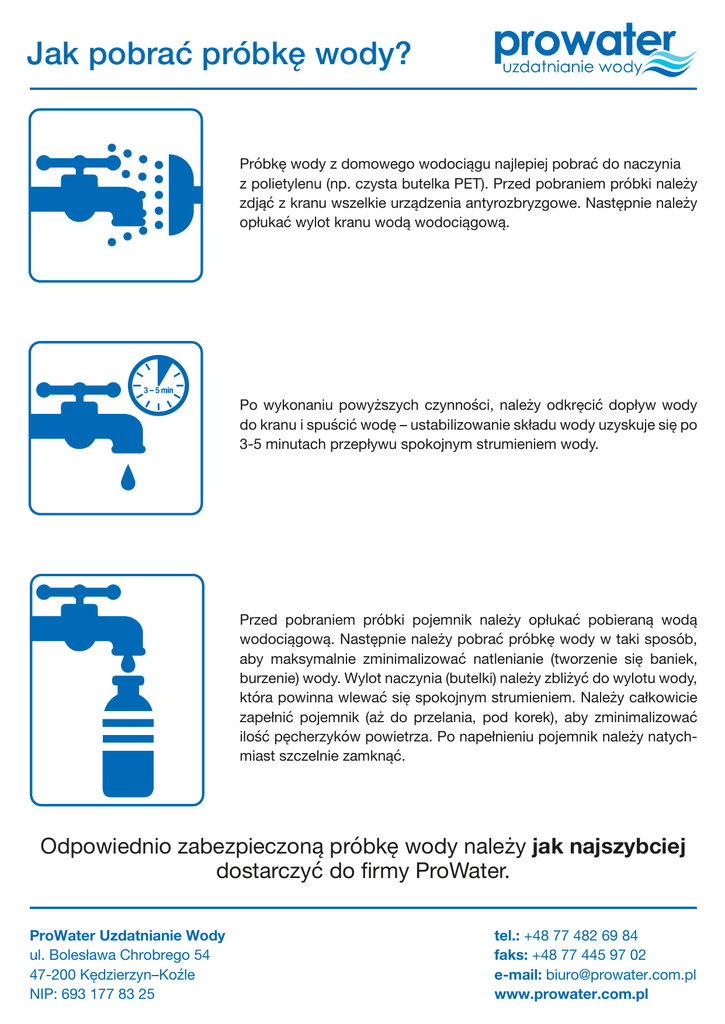 Jak pobrać próbkę wody?

prowater
uzdatnianie wody

Próbkę wody z domowego wodociągu najlepiej pobrać do naczynia z polietylenu (np. czysta butelka PET). Przed pobraniem próbki należy zdjąć z kranu wszelkie urządzenia antyrozbryzgowe. Następnie należy opłukać wylot kranu wodą wodociągową.

3 – 5 min

Po wykonaniu powyższych czynności, należy odkręcić dopływ wody do kranu i spuścić wodę – ustabilizowanie składu wody uzyskuje się po 3-5 minutach przepływu spokojnym strumieniem wody.

Przed pobraniem próbki pojemnik należy opłukać pobieraną wodą wodociągową. Następnie należy pobrać próbkę wody w taki sposób, aby maksymalnie zminimalizować natlenianie (tworzenie się baniek, burzenie) wody. Wylot naczynia (butelki) należy zbliżyć do wylotu wody, która powinna wlewać się spokojnym strumieniem. Należy całkowicie zapełnić pojemnik (aż do przelania, pod korek), aby zminimalizować ilość pęcherzyków powietrza. Po napełnieniu pojemnik należy natychmiast szczelnie zamknąć.

Odpowiednio zabezpieczoną próbkę wody należy jak najszybciej dostarczyć do firmy ProWater.

ProWater Uzdatnianie Wody
ul. Bolesława Chrobrego 54
47-200 Kędzierzyn–Koźle
NIP: 693 177 83 25

tel.: +48 77 482 69 84
faks: +48 77 445 97 02
e-mail: biuro@prowater.com.pl
www.prowater.com.pl