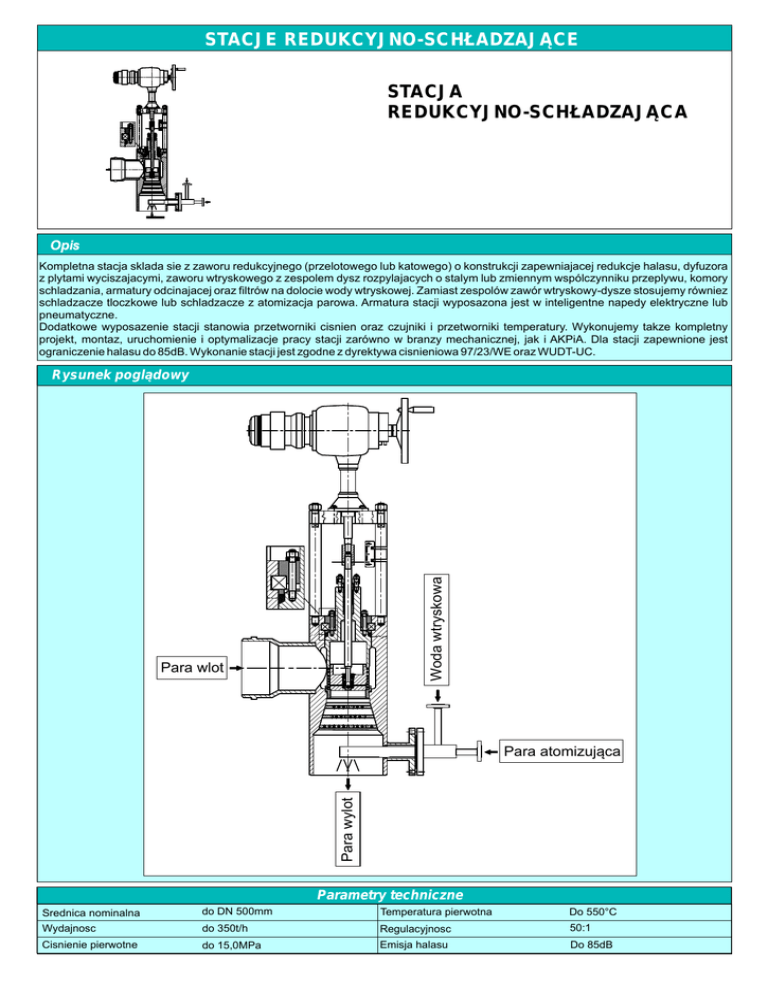 STACJE REDUKCYJNO-SCHŁADZAJĄCE

STACJA REDUKCYJNO-SCHŁADZAJĄCA

Opis

Kompletna stacja sklada sie z zaworu redukcyjnego (przelotowego lub katowego) o konstrukcji zapewniajacej redukcje halasu, dyfuzora z plytami wyciszajacymi, zaworu wtryskowego z zespolem dysz rozpylajacych o stalym lub zmiennym wspólczynniku przeplywu, komory schladzania, armatury odcinajacej oraz filtrów na dolocie wody wtryskowej. Zamiast zespolów zawór wtryskowy-dysze stosujemy równiez schladzacze tloczkowe lub schladzacze z atomizacja parowa. Armatura stacji wyposazona jest w inteligentne napedy elektryczne lub pneumatyczne.
Dodatkowe wyposazenie stacji stanowia przetworniki cisnien oraz czujniki i przetworniki temperatury. Wykonujemy takze kompletny projekt, montaz, uruchomienie i optymalizacje pracy stacji zarówno w branzy mechanicznej, jak i AKPiA. Dla stacji zapewnione jest ograniczenie halasu do 85dB. Wykonanie stacji jest zgodne z dyrektywa cisnieniowa 97/23/WE oraz WUDT-UC.

Rysunek poglądowy

Para wlot
Woda wtryskowa
Para atomizująca
Para wylot

Parametry techniczne

| Srednica nominalna | do DN 500mm | Temperatura pierwotna | Do 550°C |
|---|---|---|---|
| Wydajnosc | do 350t/h | Regulacyjnosc | 50:1 |
| Cisnienie pierwotne | do 15,0MPa | Emisja halasu | Do 85dB |