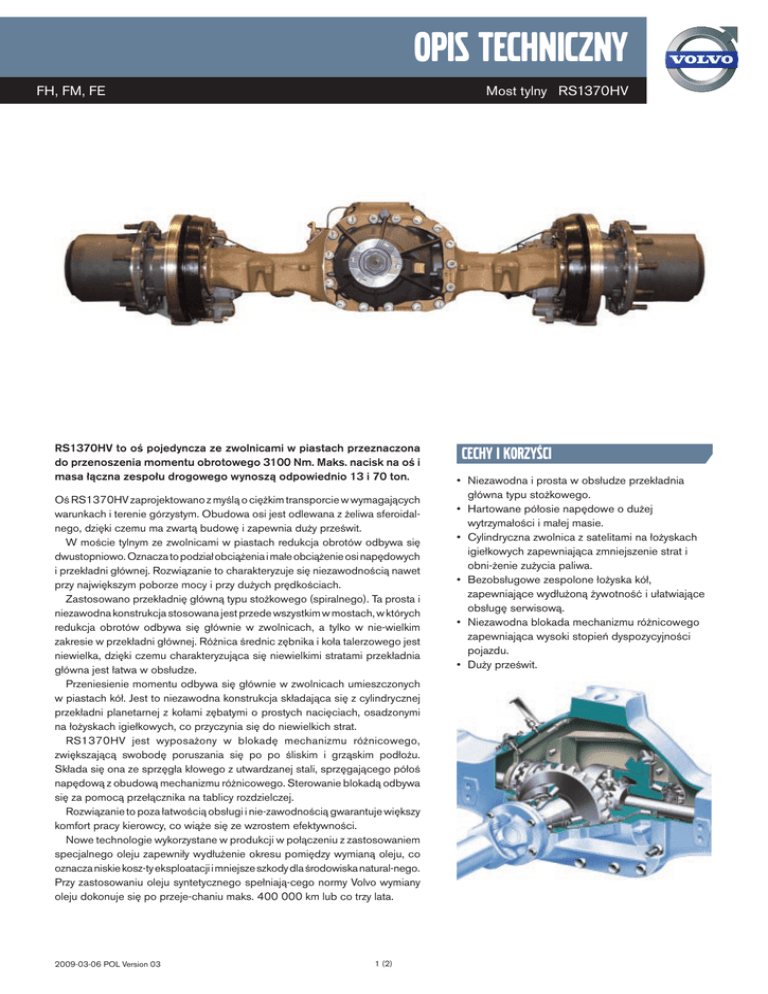 OPIS TECHNICZNY

VOLVO

FH, FM, FE

Most tylny RS1370HV

RS1370HV to oś pojedyncza ze zwolnicami w piastach przeznaczona do przenoszenia momentu obrotowego 3100 Nm. Maks. nacisk na oś i masa łączna zespołu drogowego wynoszą odpowiednio 13 i 70 ton.

Oś RS1370HV zaprojektowano z myślą o ciężkim transporcie w wymagających warunkach i terenie górzystym. Obudowa osi jest odlewana z żeliwa sferoidalnego, dzięki czemu ma zwartą budowę i zapewnia duży prześwit.

W moście tylnym ze zwolnicami w piastach redukcja obrotów odbywa się dwustopniowo. Oznacza to podział obciążenia i małe obciążenie osi napędowych i przekładni głównej. Rozwiązanie to charakteryzuje się niezawodnością nawet przy największym poborze mocy i przy dużych prędkościach.

Zastosowano przekładnię główną typu stożkowego (spiralnego). Ta prosta i niezawodna konstrukcja stosowana jest przede wszystkim w mostach, w których redukcja obrotów odbywa się głównie w zwolnicach, a tylko w nie-wielkim zakresie w przekładni głównej. Różnica średnic zębnika i koła talerzowego jest niewielka, dzięki czemu charakteryzująca się niewielkimi stratami przekładnia główna jest łatwa w obsłudze.

Przeniesienie momentu odbywa się głównie w zwolnicach umieszczonych w piastach kół. Jest to niezawodna konstrukcja składająca się z cylindrycznej przekładni planetarnej z kołami zębatymi o prostych nacięciach, osadzonymi na łożyskach igiełkowych, co przyczynia się do niewielkich strat.

RS1370HV jest wyposażony w blokadę mechanizmu różnicowego, zwiększającą swobodę poruszania się po po śliskim i grząskim podłożu. Składa się ona ze sprzęgła kłowego z utwardzanej stali, sprzęgającego półoś napędową z obudową mechanizmu różnicowego. Sterowanie blokadą odbywa się za pomocą przełącznika na tablicy rozdzielczej.

Rozwiązanie to poza łatwością obsługi i nie-zawodnością gwarantuje większy komfort pracy kierowcy, co wiąże się ze wzrostem efektywności.

Nowe technologie wykorzystane w produkcji w połączeniu z zastosowaniem specjalnego oleju zapewniły wydłużenie okresu pomiędzy wymianą oleju, co oznacza niskie kosz-ty eksploatacji i mniejsze szkody dla środowiska natural-nego. Przy zastosowaniu oleju syntetycznego spełniają-cego normy Volvo wymiany oleju dokonuje się po przeje-chaniu maks. 400 000 km lub co trzy lata.

CECHY I KORZYŚCI

• Niezawodna i prosta w obsłudze przekładnia główna typu stożkowego.
• Hartowane półosie napędowe o dużej wytrzymałości i małej masie.
• Cylindryczna zwolnica z satelitami na łożyskach igiełkowych zapewniająca zmniejszenie strat i obni-żenie zużycia paliwa.
• Bezobsługowe zespolone łożyska kół, zapewniające wydłużoną żywotność i ułatwiające obsługę serwisową.
• Niezawodna blokada mechanizmu różnicowego zapewniająca wysoki stopień dyspozycyjności pojazdu.
• Duży prześwit.

2009-03-06 POL Version 03

1 (2)