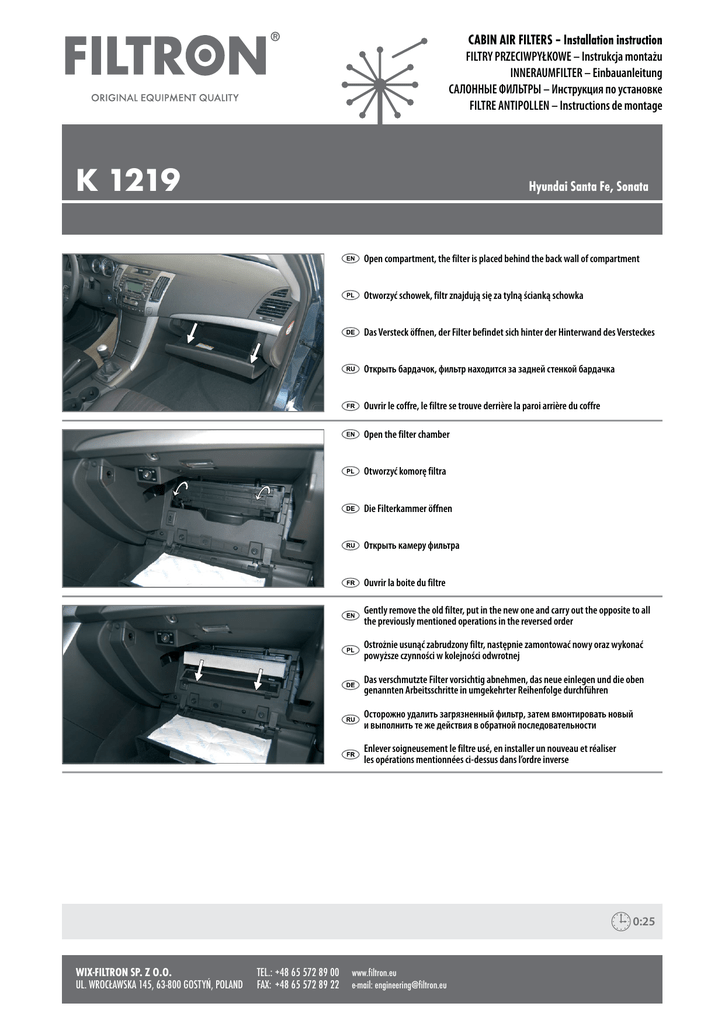 FILTRON®
ORIGINAL EQUIPMENT QUALITY

CABIN AIR FILTERS – Installation instruction
FILTRY PRZECIWPYŁKOWE – Instrukcja montażu
INNERAUMFILTER – Einbauanleitung
САЛОННЫЕ ФИЛЬТРЫ – Инструкция по установке
FILTRE ANTIPOLLEN – Instructions de montage

K 1219

Hyundai Santa Fe, Sonata

EN Open compartment, the filter is placed behind the back wall of compartment

PL Otworzyć schowek, filtr znajdują się za tylną ścianką schowka

DE Das Versteck öffnen, der Filter befindet sich hinter der Hinterwand des Versteckes

RU Открыть бардачок, фильтр находится за задней стенкой бардачка

FR Ouvrir le coffre, le filtre se trouve derrière la paroi arrière du coffre

EN Open the filter chamber

PL Otworzyć komorę filtra

DE Die Filterkammer öffnen

RU Открыть камеру фильтра

FR Ouvrir la boite du filtre

EN Gently remove the old filter, put in the new one and carry out the opposite to all the previously mentioned operations in the reversed order

PL Ostrożnie usunąć zabrudzony filtr, następnie zamontować nowy oraz wykonać powyższe czynności w kolejności odwrotnej

DE Das verschmutzte Filter vorsichtig abnehmen, das neue einlegen und die oben genannten Arbeitsschritte in umgekehrter Reihenfolge durchführen

RU Осторожно удалить загрязненный фильтр, затем вмонтировать новый и выполнить те же действия в обратной последовательности

FR Enlever soigneusement le filtre usé, en installer un nouveau et réaliser les opérations mentionnées ci-dessus dans l'ordre inverse

0:25

WIX-FILTRON SP. Z O.O.
UL. WROCŁAWSKA 145, 63-800 GOSTYŃ, POLAND
TEL.: +48 65 572 89 00
FAX: +48 65 572 89 22
www.filtron.eu
e-mail: engineering@filtron.eu