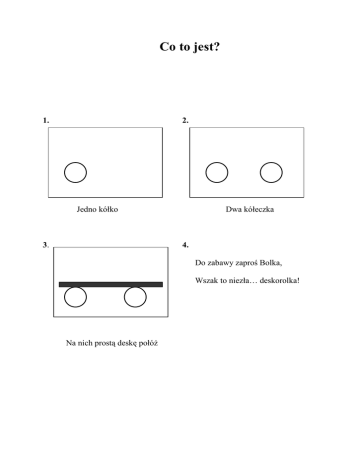 Co to jest?

1.

Jedno kółko

2.

Dwa kółeczka

3.

Na nich prostą deskę połóż

4.

Do zabawy zaproś Bolka,

Wszak to niezła… deskorolka!