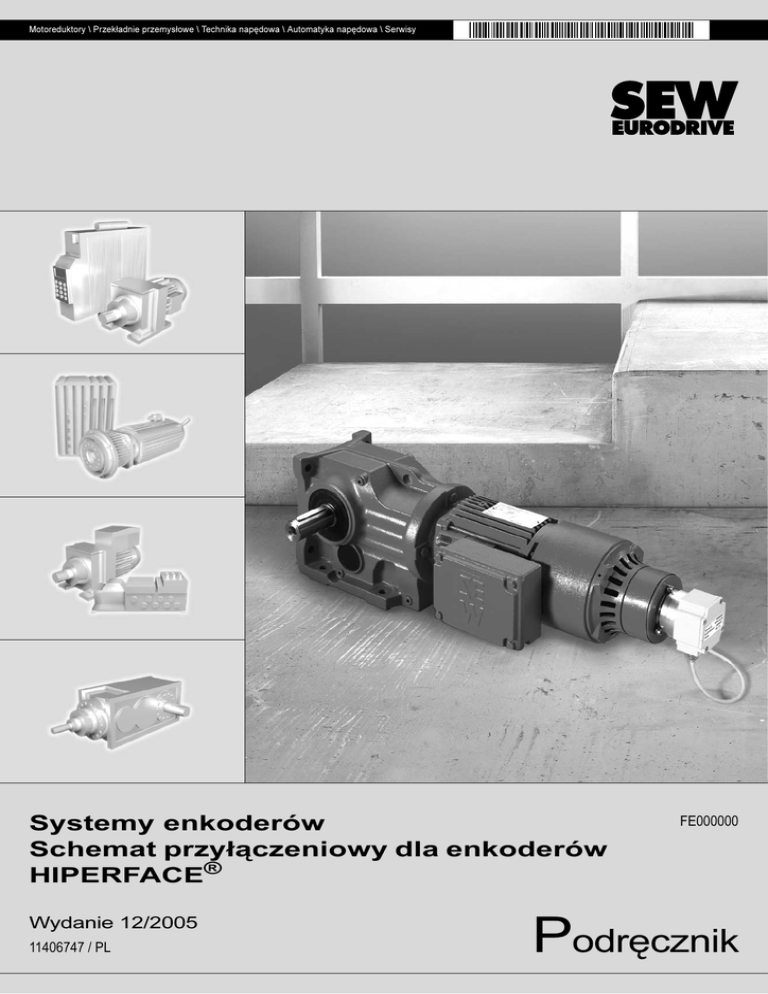 Motoreduktory \ Przekładnie przemysłowe \ Technika napędowa \ Automatyka napędowa \ Serwisy

SEW
EURODRIVE

Systemy enkoderów
Schemat przyłączeniowy dla enkoderów HIPERFACE®

FE000000

Wydanie 12/2005
11406747 / PL

Podręcznik