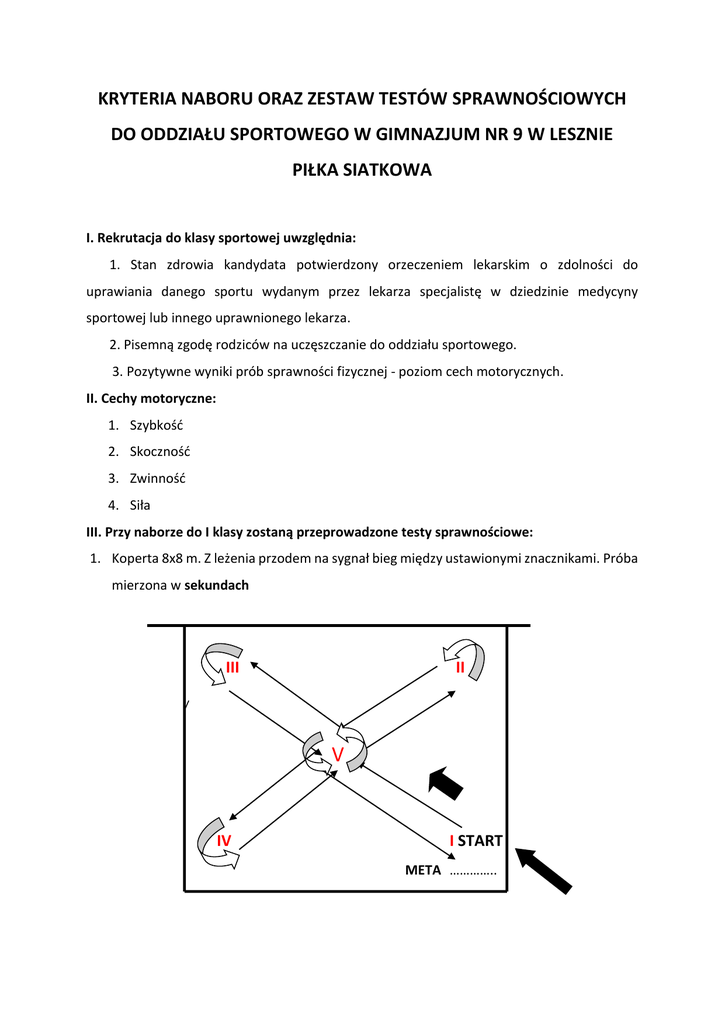 KRYTERIA NABORU ORAZ ZESTAW TESTÓW SPRAWNOŚCIOWYCH

DO ODDZIAŁU SPORTOWEGO W GIMNAZJUM NR 9 W LESZNIE

PIŁKA SIATKOWA

I. Rekrutacja do klasy sportowej uwzględnia:

1. Stan zdrowia kandydata potwierdzony orzeczeniem lekarskim o zdolności do uprawiania danego sportu wydanym przez lekarza specjalistę w dziedzinie medycyny sportowej lub innego uprawnionego lekarza.

2. Pisemną zgodę rodziców na uczęszczanie do oddziału sportowego.

3. Pozytywne wyniki prób sprawności fizycznej - poziom cech motorycznych.

II. Cechy motoryczne:

1. Szybkość
2. Skoczność
3. Zwinność
4. Siła

III. Przy naborze do I klasy zostaną przeprowadzone testy sprawnościowe:

1. Koperta 8x8 m. Z leżenia przodem na sygnał bieg między ustawionymi znacznikami. Próba mierzona w sekundach

III

II

V

IV

I START

META ..............