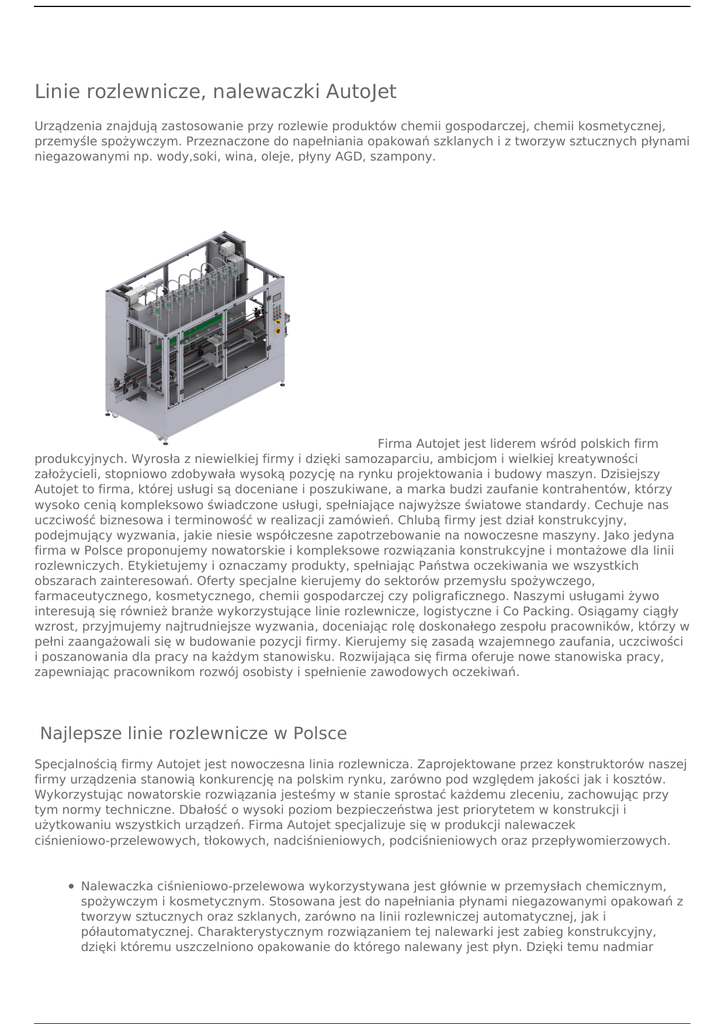 Linie rozlewnicze, nalewaczki AutoJet

Urządzenia znajdują zastosowanie przy rozlewie produktów chemii gospodarczej, chemii kosmetycznej, przemyśle spożywczym. Przeznaczone do napełniania opakowań szklanych i z tworzyw sztucznych płynami niegazowanymi np. wody,soki, wina, oleje, płyny AGD, szampony.

Firma Autojet jest liderem wśród polskich firm produkcyjnych. Wyrosła z niewielkiej firmy i dzięki samozaparciu, ambicjom i wielkiej kreatywności założycieli, stopniowo zdobywała wysoką pozycję na rynku projektowania i budowy maszyn. Dzisiejszy Autojet to firma, której usługi są doceniane i poszukiwane, a marka budzi zaufanie kontrahentów, którzy wysoko cenią kompleksowo świadczone usługi, spełniające najwyższe światowe standardy. Cechuje nas uczciwość biznesowa i terminowość w realizacji zamówień. Chlubą firmy jest dział konstrukcyjny, podejmujący wyzwania, jakie niesie współczesne zapotrzebowanie na nowoczesne maszyny. Jako jedyna firma w Polsce proponujemy nowatorskie i kompleksowe rozwiązania konstrukcyjne i montażowe dla linii rozlewniczych. Etykietujemy i oznaczamy produkty, spełniając Państwa oczekiwania we wszystkich obszarach zainteresowań. Oferty specjalne kierujemy do sektorów przemysłu spożywczego, farmaceutycznego, kosmetycznego, chemii gospodarczej czy poligraficznego. Naszymi usługami żywo interesują się również branże wykorzystujące linie rozlewnicze, logistyczne i Co Packing. Osiągamy ciągły wzrost, przyjmujemy najtrudniejsze wyzwania, doceniając rolę doskonałego zespołu pracowników, którzy w pełni zaangażowali się w budowanie pozycji firmy. Kierujemy się zasadą wzajemnego zaufania, uczciwości i poszanowania dla pracy na każdym stanowisku. Rozwijająca się firma oferuje nowe stanowiska pracy, zapewniając pracownikom rozwój osobisty i spełnienie zawodowych oczekiwań.

Najlepsze linie rozlewnicze w Polsce

Specjalnością firmy Autojet jest nowoczesna linia rozlewnicza. Zaprojektowane przez konstruktorów naszej firmy urządzenia stanowią konkurencję na polskim rynku, zarówno pod względem jakości jak i kosztów. Wykorzystując nowatorskie rozwiązania jesteśmy w stanie sprostać każdemu zleceniu, zachowując przy tym normy techniczne. Dbałość o wysoki poziom bezpieczeństwa jest priorytetem w konstrukcji i użytkowaniu wszystkich urządzeń. Firma Autojet specjalizuje się w produkcji nalewaczek ciśnieniowo-przelewowych, tłokowych, nadciśnieniowych, podciśnieniowych oraz przepływomierzowych.

• Nalewaczka ciśnieniowo-przelewowa wykorzystywana jest głównie w przemysłach chemicznym, spożywczym i kosmetycznym. Stosowana jest do napełniania płynami niegazowanymi opakowań z tworzyw sztucznych oraz szklanych, zarówno na linii rozlewniczej automatycznej, jak i półautomatycznej. Charakterystycznym rozwiązaniem tej nalewarki jest zabieg konstrukcyjny, dzięki któremu uszczelniono opakowanie do którego nalewany jest płyn. Dzięki temu nadmiar