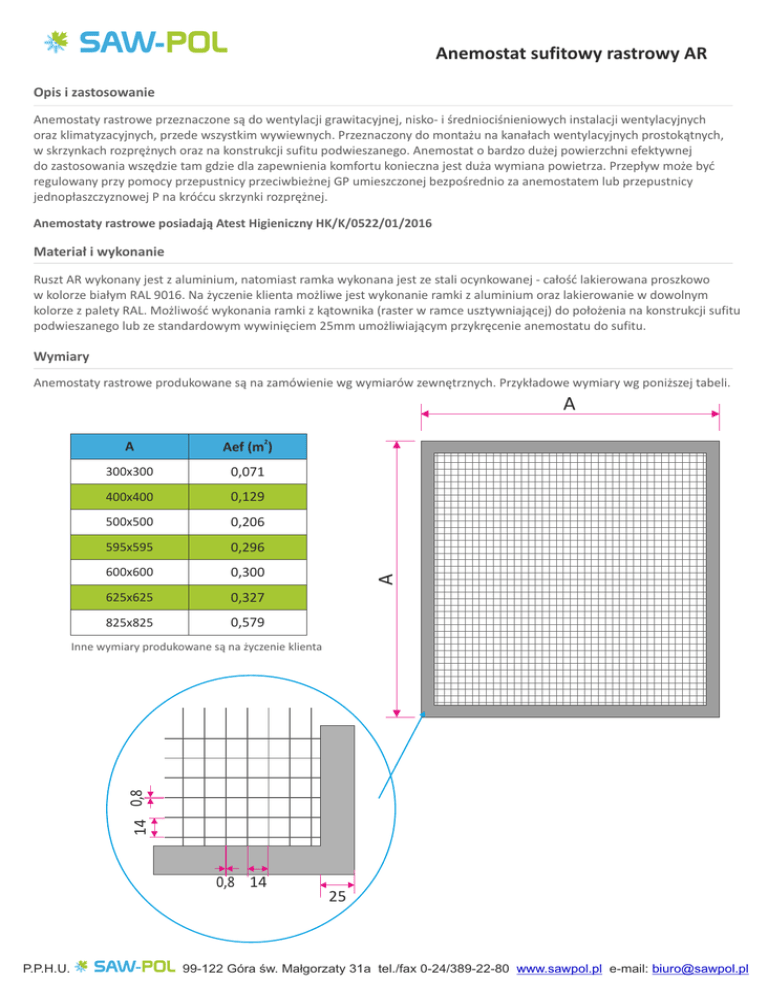 SAW-POL

Anemostat sufitowy rastrowy AR

Opis i zastosowanie

Anemostaty rastrowe przeznaczone są do wentylacji grawitacyjnej, nisko- i średniociśnieniowych instalacji wentylacyjnych oraz klimatyzacyjnych, przede wszystkim wywiewnych. Przeznaczony do montażu na kanałach wentylacyjnych prostokątnych, w skrzynkach rozprężnych oraz na konstrukcji sufitu podwieszanego. Anemostat o bardzo dużej powierzchni efektywnej do zastosowania wszędzie tam gdzie dla zapewnienia komfortu konieczna jest duża wymiana powietrza. Przepływ może być regulowany przy pomocy przepustnicy przeciwbieżnej GP umieszczonej bezpośrednio za anemostatem lub przepustnicy jednopłaszczyznowej P na króćcu skrzynki rozprężnej.

Anemostaty rastrowe posiadają Atest Higieniczny HK/K/0522/01/2016

Materiał i wykonanie

Ruszt AR wykonany jest z aluminium, natomiast ramka wykonana jest ze stali ocynkowanej - całość lakierowana proszkowo w kolorze białym RAL 9016. Na życzenie klienta możliwe jest wykonanie ramki z aluminium oraz lakierowanie w dowolnym kolorze z palety RAL. Możliwość wykonania ramki z kątownika (raster w ramce usztywniającej) do położenia na konstrukcji sufitu podwieszanego lub ze standardowym wywinięciem 25mm umożliwiającym przykręcenie anemostatu do sufitu.

Wymiary

Anemostaty rastrowe produkowane są na zamówienie wg wymiarów zewnętrznych. Przykładowe wymiary wg poniższej tabeli.

| A | Aef ($m^2$) |
|---|---|
| 300x300 | 0,071 |
| 400x400 | 0,129 |
| 500x500 | 0,206 |
| 595x595 | 0,296 |
| 600x600 | 0,300 |
| 625x625 | 0,327 |
| 825x825 | 0,579 |

Inne wymiary produkowane są na życzenie klienta

A

A

0,8

14

0,8 14

25

P.P.H.U. SAW-POL 99-122 Góra św. Małgorzaty 31a tel./fax 0-24/389-22-80 www.sawpol.pl e-mail: biuro@sawpol.pl