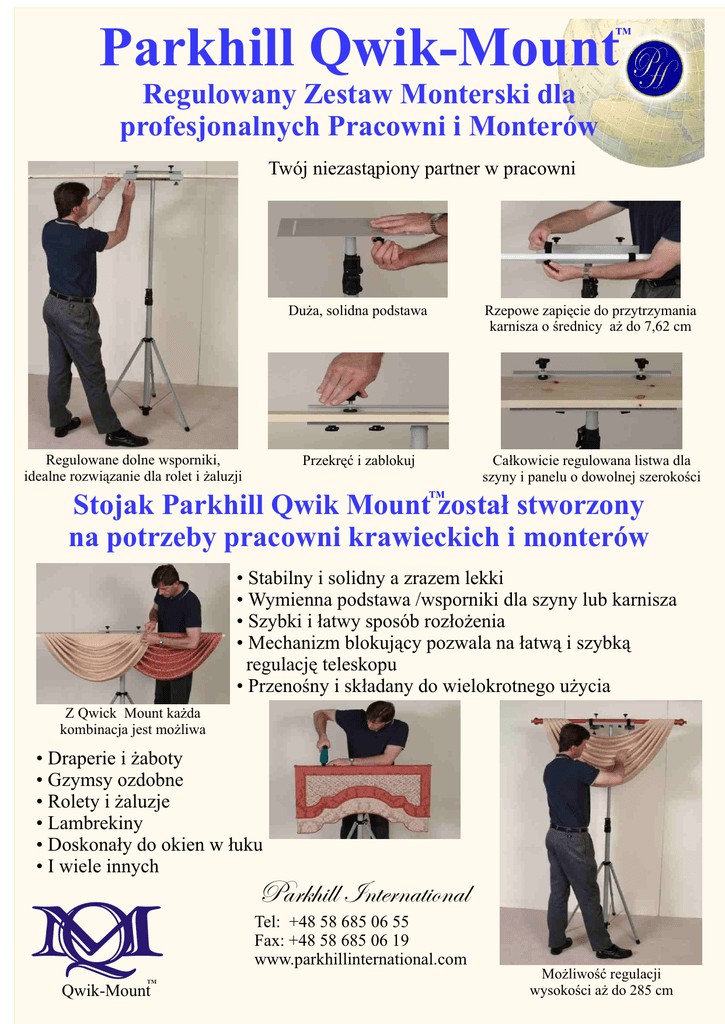 Parkhill Qwik-Mount™

PH

Regulowany Zestaw Monterski dla profesjonalnych Pracowni i Monterów

Twój niezastąpiony partner w pracowni

Duża, solidna podstawa

Rzepowe zapięcie do przytrzymania karnisza o średnicy aż do 7,62 cm

Regulowane dolne wsporniki, idealne rozwiązanie dla rolet i żaluzji

Przekręć i zablokuj

Całkowicie regulowana listwa dla szyny i panelu o dowolnej szerokości

Stojak Parkhill Qwik Mount™ został stworzony na potrzeby pracowni krawieckich i monterów

• Stabilny i solidny a zrazem lekki
• Wymienna podstawa /wsporniki dla szyny lub karnisza
• Szybki i łatwy sposób rozłożenia
• Mechanizm blokujący pozwala na łatwą i szybką regulację teleskopu
• Przenośny i składany do wielokrotnego użycia

Z Qwick Mount każda kombinacja jest możliwa

• Draperie i żaboty
• Gzymsy ozdobne
• Rolety i żaluzje
• Lambrekiny
• Doskonały do okien w łuku
• I wiele innych

Parkhill International

Tel: +48 58 685 06 55
Fax: +48 58 685 06 19
www.parkhillinternational.com

Qwik-Mount™

Możliwość regulacji wysokości aż do 285 cm