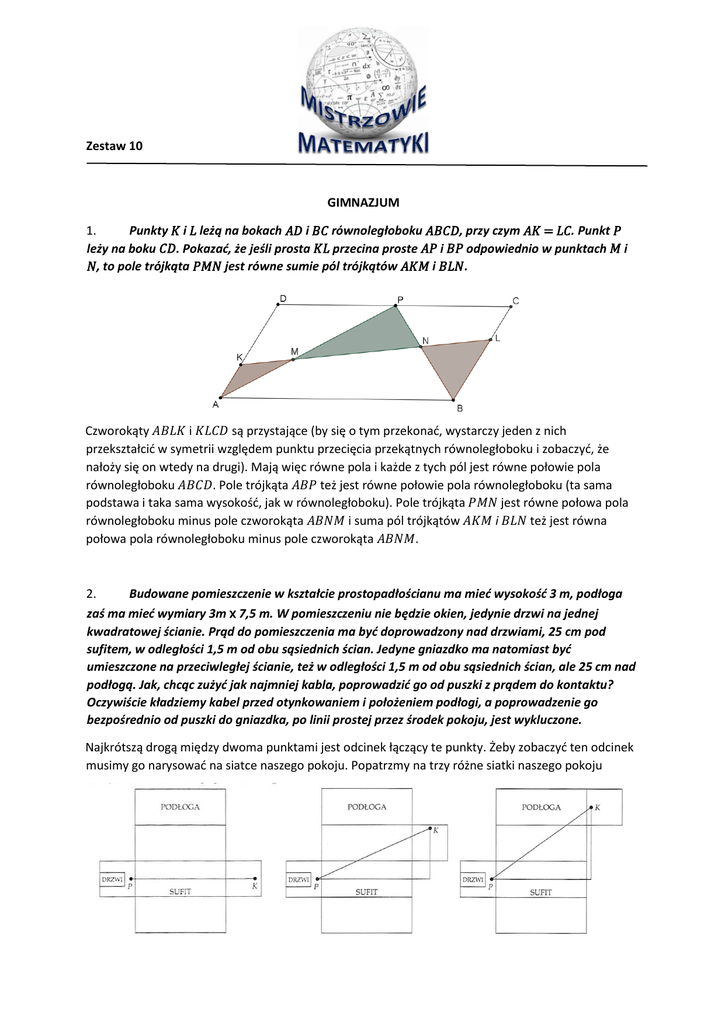 MISTRZOWIE MATEMATYKI

Zestaw 10

GIMNAZJUM

1. Punkty $K$ i $L$ leżą na bokach $AD$ i $BC$ równoległoboku $ABCD$, przy czym $AK = LC$. Punkt $P$ leży na boku $CD$. Pokazać, że jeśli prosta $KL$ przecina proste $AP$ i $BP$ odpowiednio w punktach $M$ i $N$, to pole trójkąta $PMN$ jest równe sumie pól trójkątów $AKM$ i $BLN$.

D P C K M N L A B

Czworokąty $ABLK$ i $KLCD$ są przystające (by się o tym przekonać, wystarczy jeden z nich przekształcić w symetrii względem punktu przecięcia przekątnych równoległoboku i zobaczyć, że nałoży się on wtedy na drugi). Mają więc równe pola i każde z tych pól jest równe połowie pola równoległoboku $ABCD$. Pole trójkąta $ABP$ też jest równe połowie pola równoległoboku (ta sama podstawa i taka sama wysokość, jak w równoległoboku). Pole trójkąta $PMN$ jest równe połowa pola równoległoboku minus pole czworokąta $ABNM$ i suma pól trójkątów $AKM$ i $BLN$ też jest równa połowa pola równoległoboku minus pole czworokąta $ABNM$.

2. Budowane pomieszczenie w kształcie prostopadłościanu ma mieć wysokość 3 m, podłoga zaś ma mieć wymiary 3m x 7,5 m. W pomieszczeniu nie będzie okien, jedynie drzwi na jednej kwadratowej ścianie. Prąd do pomieszczenia ma być doprowadzony nad drzwiami, 25 cm pod sufitem, w odległości 1,5 m od obu sąsiednich ścian. Jedyne gniazdko ma natomiast być umieszczone na przeciwległej ścianie, też w odległości 1,5 m od obu sąsiednich ścian, ale 25 cm nad podłogą. Jak, chcąc zużyć jak najmniej kabla, poprowadzić go od puszki z prądem do kontaktu? Oczywiście kładziemy kabel przed otynkowaniem i położeniem podłogi, a poprowadzenie go bezpośrednio od puszki do gniazdka, po linii prostej przez środek pokoju, jest wykluczone.

Najkrótszą drogą między dwoma punktami jest odcinek łączący te punkty. Żeby zobaczyć ten odcinek musimy go narysować na siatce naszego pokoju. Popatrzmy na trzy różne siatki naszego pokoju

PODŁOGA DRZWI P K SUFIT

PODŁOGA K DRZWI P SUFIT

PODŁOGA K DRZWI P SUFIT