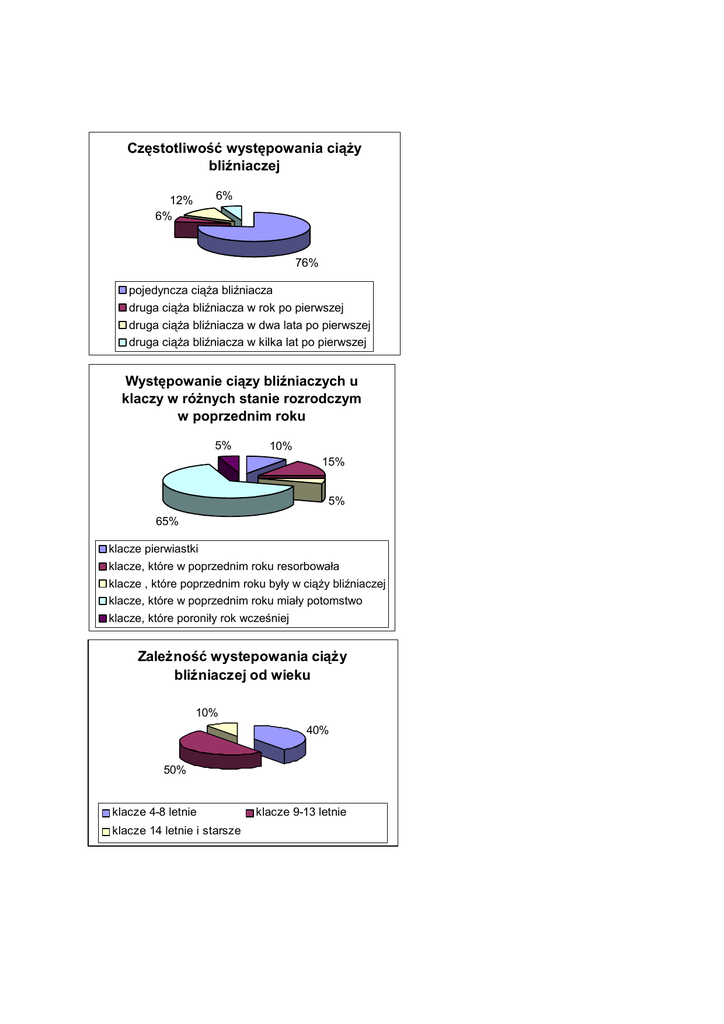 Częstotliwość występowania ciąży bliźniaczej

12%
6%
6%
76%

pojedyncza ciąża bliźniacza
druga ciąża bliźniacza w rok po pierwszej
druga ciąża bliźniacza w dwa lata po pierwszej
druga ciąża bliźniacza w kilka lat po pierwszej

Występowanie ciąży bliźniaczych u klaczy w różnych stanie rozrodczym w poprzednim roku

5%
10%
15%
5%
65%

klacze pierwiastki
klacze, które w poprzednim roku resorbowała
klacze , które poprzednim roku były w ciąży bliźniaczej
klacze, które w poprzednim roku miały potomstwo
klacze, które poroniły rok wcześniej

Zależność wystepowania ciąży bliźniaczej od wieku

10%
40%
50%

klacze 4-8 letnie
klacze 9-13 letnie
klacze 14 letnie i starsze