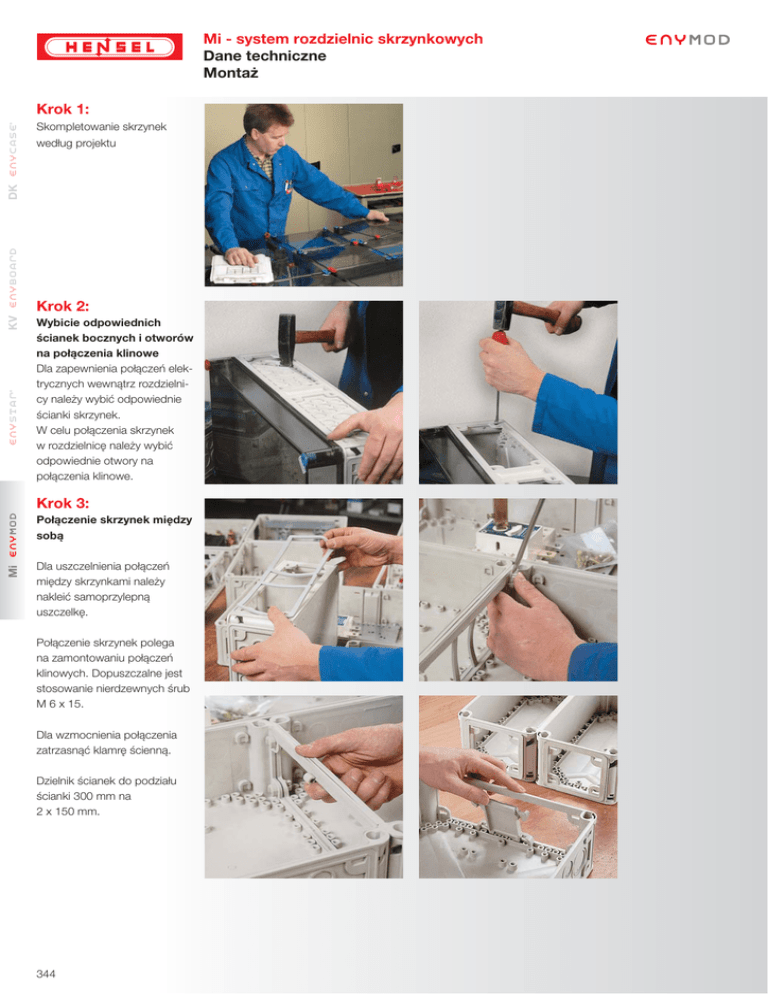 HENSEL

Mi - system rozdzielnic skrzynkowych
Dane techniczne
Montaż

ENYMOD

DK ENYCASE

KV ENYBOARD

ENYSTAR

Mi ENYMOD

Krok 1:
Skompletowanie skrzynek według projektu

Krok 2:
Wybicie odpowiednich ścianek bocznych i otworów na połączenia klinowe
Dla zapewnienia połączeń elektrycznych wewnątrz rozdzielnicy należy wybić odpowiednie ścianki skrzynek.
W celu połączenia skrzynek w rozdzielnicę należy wybić odpowiednie otwory na połączenia klinowe.

Krok 3:
Połączenie skrzynek między sobą

Dla uszczelnienia połączeń między skrzynkami należy nakleić samoprzylepną uszczelkę.

Połączenie skrzynek polega na zamontowaniu połączeń klinowych. Dopuszczalne jest stosowanie nierdzewnych śrub M 6 x 15.

Dla wzmocnienia połączenia zatrzasnąć klamrę ścienną.

Dzielnik ścianek do podziału ścianki 300 mm na 2 x 150 mm.

344