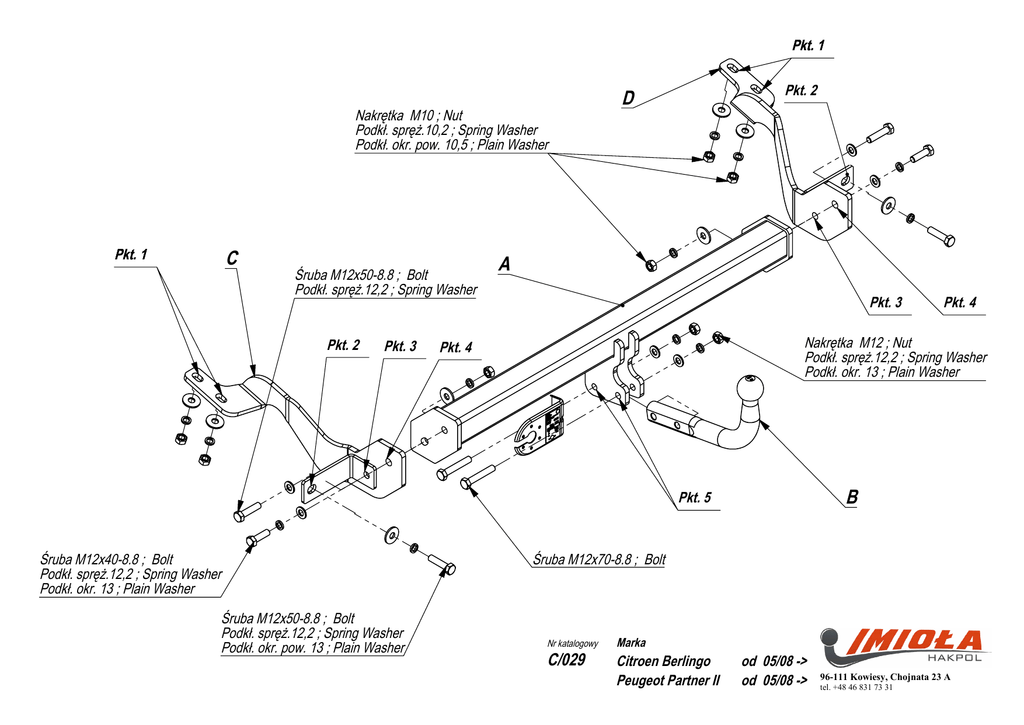 Pkt. 1

D

Pkt. 2

Nakrętka M10 ; Nut
Podkł. spręż.10,2 ; Spring Washer
Podkł. okr. pow. 10,5 ; Plain Washer

Pkt. 1

C

Śruba M12x50-8.8 ; Bolt
Podkł. spręż.12,2 ; Spring Washer

A

Pkt. 3

Pkt. 4

Pkt. 2

Pkt. 3

Pkt. 4

Nakrętka M12 ; Nut
Podkł. spręż.12,2 ; Spring Washer
Podkł. okr. 13 ; Plain Washer

Pkt. 5

B

Śruba M12x40-8.8 ; Bolt
Podkł. spręż.12,2 ; Spring Washer
Podkł. okr. 13 ; Plain Washer

Śruba M12x70-8.8 ; Bolt

Śruba M12x50-8.8 ; Bolt
Podkł. spręż.12,2 ; Spring Washer
Podkł. okr. pow. 13 ; Plain Washer

Nr katalogowy
C/029

Marka
Citroen Berlingo od 05/08 ->
Peugeot Partner II od 05/08 ->

IMIOŁA
HAKPOL
96-111 Kowiesy, Chojnata 23 A
tel. +48 46 831 73 31