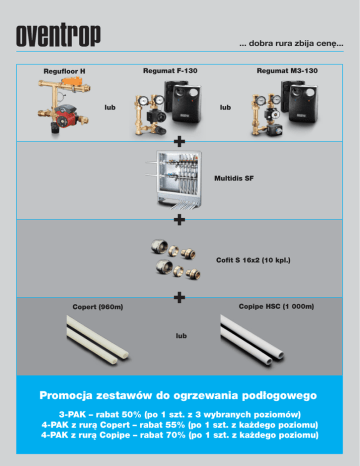 oventrop

... dobra rura zbija cenę...

Regufloor H

lub

Regumat F-130

lub

Regumat M3-130

+

Multidis SF

+

Cofit S 16x2 (10 kpl.)

+

Copert (960m)

lub

Copipe HSC (1 000m)

Promocja zestawów do ogrzewania podłogowego

3-PAK – rabat 50% (po 1 szt. z 3 wybranych poziomów)
4-PAK z rurą Copert – rabat 55% (po 1 szt. z każdego poziomu)
4-PAK z rurą Copipe – rabat 70% (po 1 szt. z każdego poziomu)