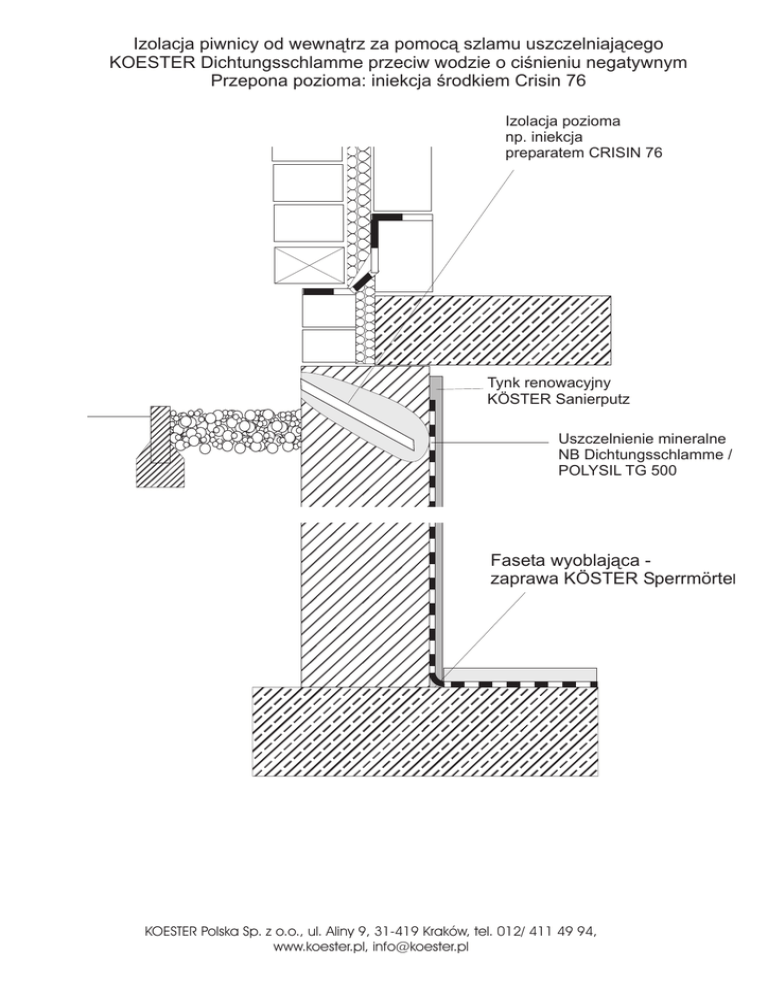 Izolacja piwnicy od wewnątrz za pomocą szlamu uszczelniającego
KOESTER Dichtungsschlamme przeciw wodzie o ciśnieniu negatywnym
Przepona pozioma: iniekcja środkiem Crisin 76

Izolacja pozioma
np. iniekcja
preparatem CRISIN 76

Tynk renowacyjny
KÖSTER Sanierputz

Uszczelnienie mineralne
NB Dichtungsschlamme /
POLYSIL TG 500

Faseta wyoblająca -
zaprawa KÖSTER Sperrmörtel

KOESTER Polska Sp. z o.o., ul. Aliny 9, 31-419 Kraków, tel. 012/ 411 49 94,
www.koester.pl, info@koester.pl