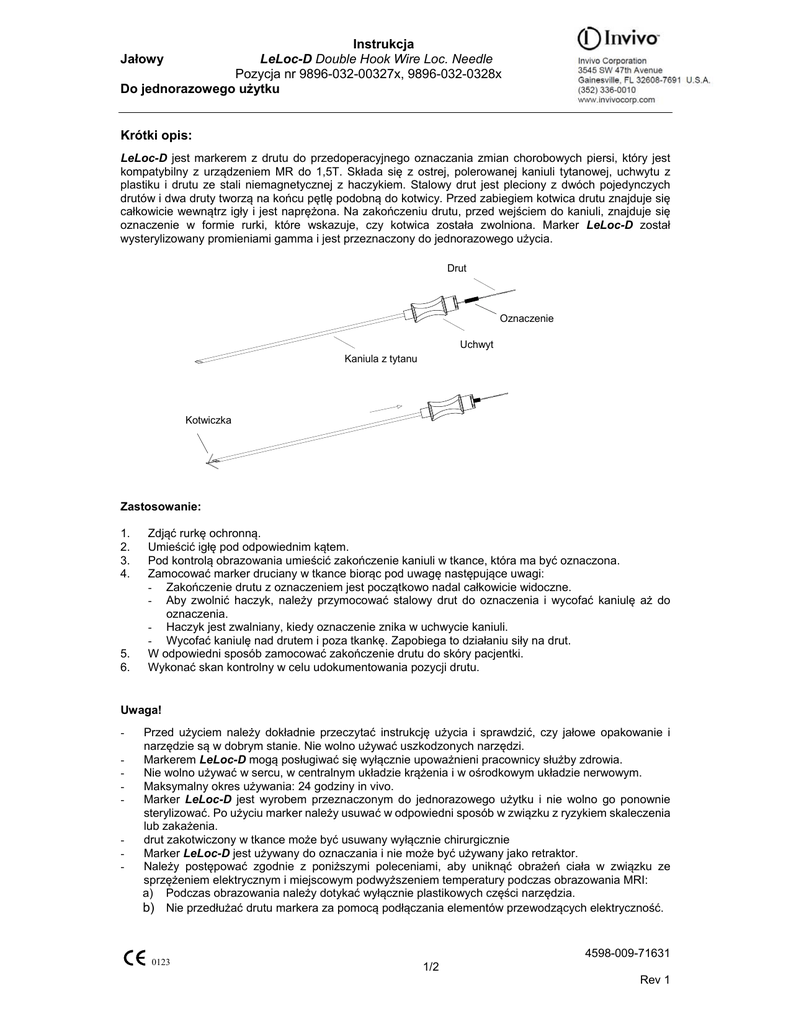 Instrukcja
Jałowy LeLoc-D Double Hook Wire Loc. Needle
Pozycja nr 9896-032-00327x, 9896-032-0328x
Do jednorazowego użytku

Invivo
Invivo Corporation
3545 SW 47th Avenue
Gainesville, FL 32608-7691 U.S.A.
(352) 336-0010
www.invivocorp.com

Krótki opis:

LeLoc-D jest markerem z drutu do przedoperacyjnego oznaczania zmian chorobowych piersi, który jest kompatybilny z urządzeniem MR do 1,5T. Składa się z ostrej, polerowanej kaniuli tytanowej, uchwytu z plastiku i drutu ze stali niemagnetycznej z haczykiem. Stalowy drut jest pleciony z dwóch pojedynczych drutów i dwa druty tworzą na końcu pętlę podobną do kotwicy. Przed zabiegiem kotwica drutu znajduje się całkowicie wewnątrz igły i jest naprężona. Na zakończeniu drutu, przed wejściem do kaniuli, znajduje się oznaczenie w formie rurki, które wskazuje, czy kotwica została zwolniona. Marker LeLoc-D został wysterylizowany promieniami gamma i jest przeznaczony do jednorazowego użycia.

Drut
Oznaczenie
Uchwyt
Kaniula z tytanu
Kotwiczka

Zastosowanie:

1. Zdjąć rurkę ochronną.
2. Umieścić igłę pod odpowiednim kątem.
3. Pod kontrolą obrazowania umieścić zakończenie kaniuli w tkance, która ma być oznaczona.
4. Zamocować marker druciany w tkance biorąc pod uwagę następujące uwagi:
- Zakończenie drutu z oznaczeniem jest początkowo nadal całkowicie widoczne.
- Aby zwolnić haczyk, należy przymocować stalowy drut do oznaczenia i wycofać kaniulę aż do oznaczenia.
- Haczyk jest zwalniany, kiedy oznaczenie znika w uchwycie kaniuli.
- Wycofać kaniulę nad drutem i poza tkankę. Zapobiega to działaniu siły na drut.
5. W odpowiedni sposób zamocować zakończenie drutu do skóry pacjentki.
6. Wykonać skan kontrolny w celu udokumentowania pozycji drutu.

Uwaga!

- Przed użyciem należy dokładnie przeczytać instrukcję użycia i sprawdzić, czy jałowe opakowanie i narzędzie są w dobrym stanie. Nie wolno używać uszkodzonych narzędzi.
- Markerem LeLoc-D mogą posługiwać się wyłącznie upoważnieni pracownicy służby zdrowia.
- Nie wolno używać w sercu, w centralnym układzie krążenia i w ośrodkowym układzie nerwowym.
- Maksymalny okres używania: 24 godziny in vivo.
- Marker LeLoc-D jest wyrobem przeznaczonym do jednorazowego użytku i nie wolno go ponownie sterylizować. Po użyciu marker należy usuwać w odpowiedni sposób w związku z ryzykiem skaleczenia lub zakażenia.
- drut zakotwiczony w tkance może być usuwany wyłącznie chirurgicznie
- Marker LeLoc-D jest używany do oznaczania i nie może być używany jako retraktor.
- Należy postępować zgodnie z poniższymi poleceniami, aby uniknąć obrażeń ciała w związku ze sprzężeniem elektrycznym i miejscowym podwyższeniem temperatury podczas obrazowania MRI:
a) Podczas obrazowania należy dotykać wyłącznie plastikowych części narzędzia.
b) Nie przedłużać drutu markera za pomocą podłączania elementów przewodzących elektryczność.

CE 0123
1/2
4598-009-71631
Rev 1