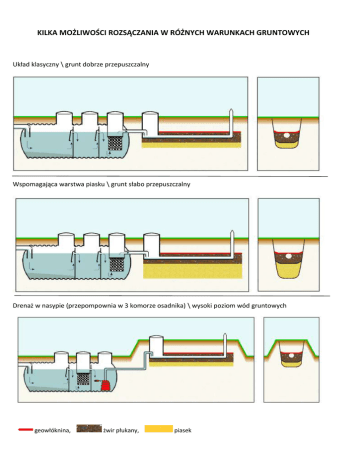 KILKA MOŻLIWOŚCI ROZSĄCZANIA W RÓŻNYCH WARUNKACH GRUNTOWYCH

Układ klasyczny \ grunt dobrze przepuszczalny

Wspomagająca warstwa piasku \ grunt słabo przepuszczalny

Drenaż w nasypie (przepompownia w 3 komorze osadnika) \ wysoki poziom wód gruntowych

geowłóknina, żwir płukany, piasek