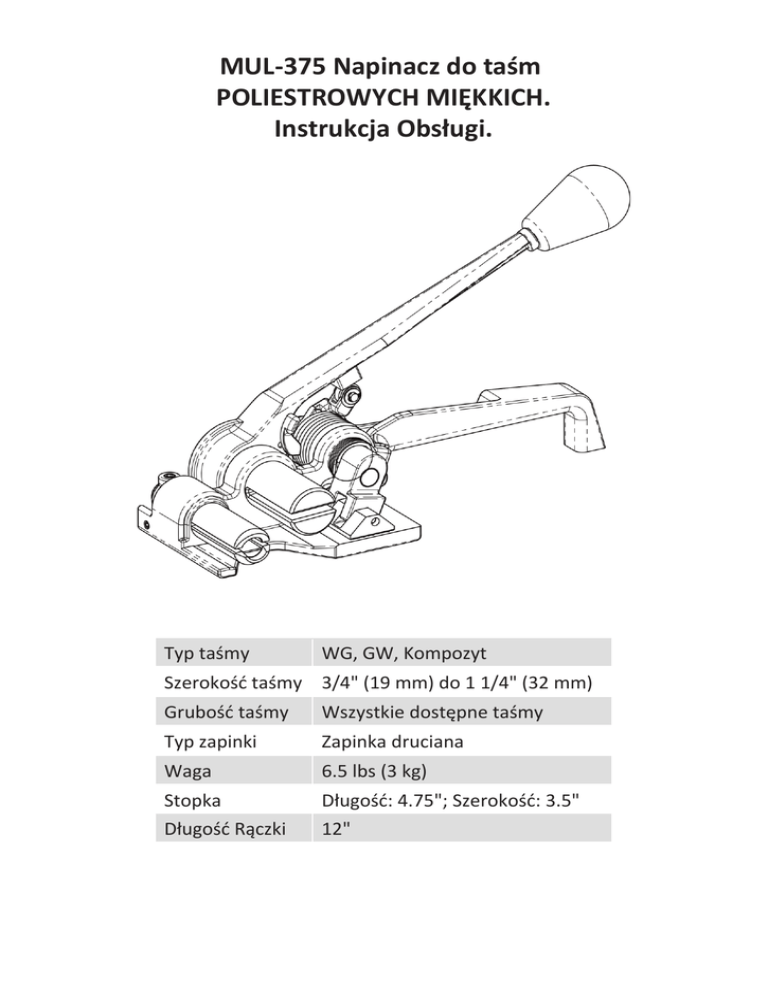 MUL-375 Napinacz do taśm
POLIESTROWYCH MIĘKKICH.
Instrukcja Obsługi.

| Typ taśmy | WG, GW, Kompozyt |
|---|---|
| Szerokość taśmy | 3/4" (19 mm) do 1 1/4" (32 mm) |
| Grubość taśmy | Wszystkie dostępne taśmy |
| Typ zapinki | Zapinka druciana |
| Waga | 6.5 lbs (3 kg) |
| Stopka | Długość: 4.75"; Szerokość: 3.5" |
| Długość Rączki | 12" |