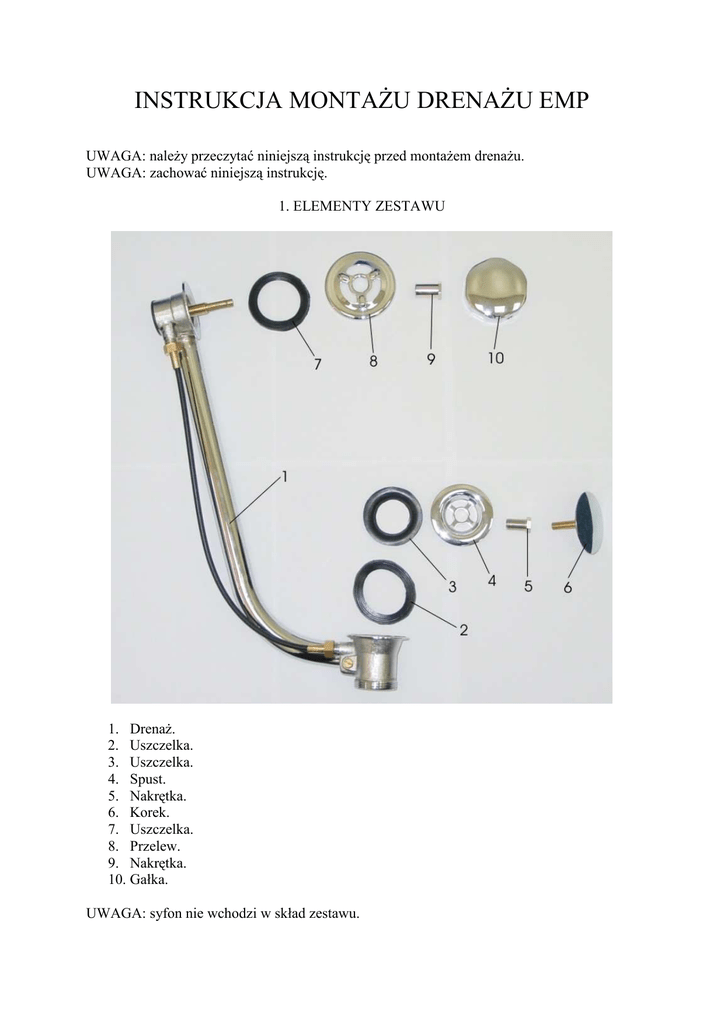 INSTRUKCJA MONTAŻU DRENAŻU EMP

UWAGA: należy przeczytać niniejszą instrukcję przed montażem drenażu.
UWAGA: zachować niniejszą instrukcję.

1. ELEMENTY ZESTAWU

7 8 9 10

1

3 4 5 6

2

1. Drenaż.
2. Uszczelka.
3. Uszczelka.
4. Spust.
5. Nakrętka.
6. Korek.
7. Uszczelka.
8. Przelew.
9. Nakrętka.
10. Gałka.

UWAGA: syfon nie wchodzi w skład zestawu.