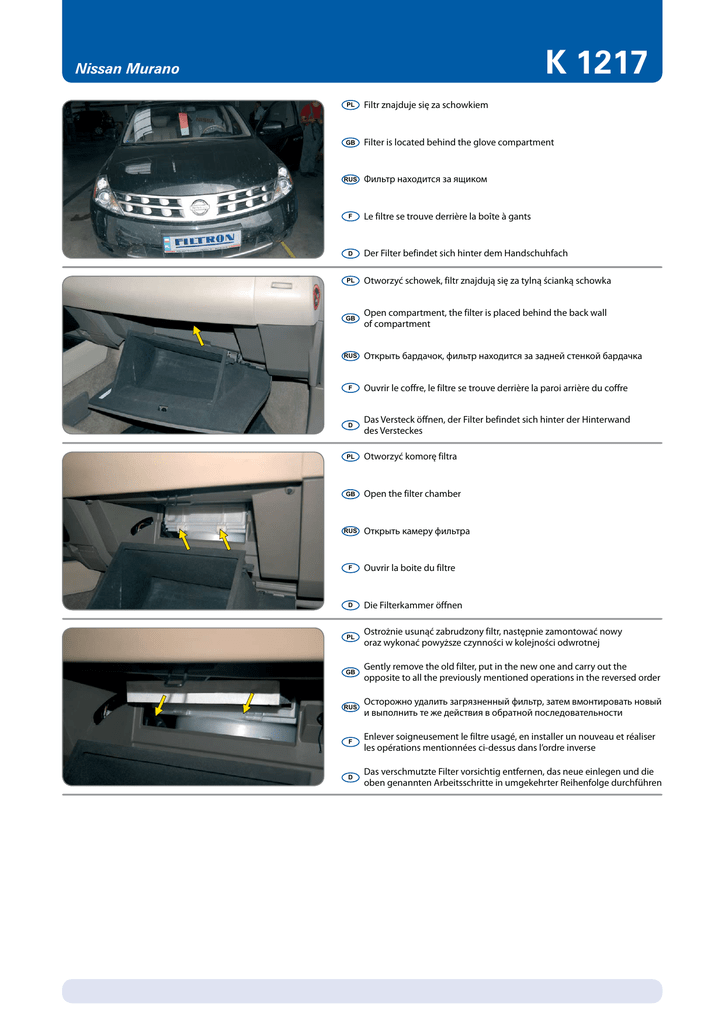 Nissan Murano

K 1217

FILTRON

PL Filtr znajduje się za schowkiem

GB Filter is located behind the glove compartment

RUS Фильтр находится за ящиком

F Le filtre se trouve derrière la boîte à gants

D Der Filter befindet sich hinter dem Handschuhfach

PL Otworzyć schowek, filtr znajdują się za tylną ścianką schowka

GB Open compartment, the filter is placed behind the back wall of compartment

RUS Открыть бардачок, фильтр находится за задней стенкой бардачка

F Ouvrir le coffre, le filtre se trouve derrière la paroi arrière du coffre

D Das Versteck öffnen, der Filter befindet sich hinter der Hinterwand des Versteckes

PL Otworzyć komorę filtra

GB Open the filter chamber

RUS Открыть камеру фильтра

F Ouvrir la boite du filtre

D Die Filterkammer öffnen

PL Ostrożnie usunąć zabrudzony filtr, następnie zamontować nowy oraz wykonać powyższe czynności w kolejności odwrotnej

GB Gently remove the old filter, put in the new one and carry out the opposite to all the previously mentioned operations in the reversed order

RUS Осторожно удалить загрязненный фильтр, затем вмонтировать новый и выполнить те же действия в обратной последовательности

F Enlever soigneusement le filtre usagé, en installer un nouveau et réaliser les opérations mentionnées ci-dessus dans l'ordre inverse

D Das verschmutzte Filter vorsichtig entfernen, das neue einlegen und die oben genannten Arbeitsschritte in umgekehrter Reihenfolge durchführen