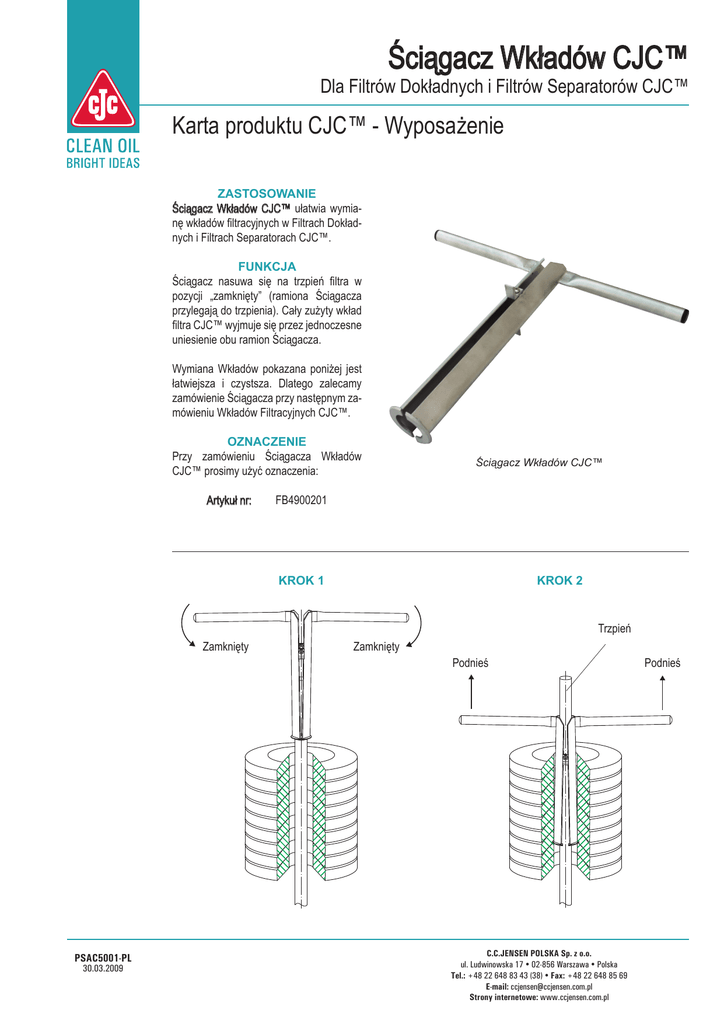 CJC
CLEAN OIL
BRIGHT IDEAS

Ściągacz Wkładów CJC™
Dla Filtrów Dokładnych i Filtrów Separatorów CJC™

Karta produktu CJC™ - Wyposażenie

ZASTOSOWANIE
Ściągacz Wkładów CJC™ ułatwia wymianę wkładów filtracyjnych w Filtrach Dokładnych i Filtrach Separatorach CJC™.

FUNKCJA
Ściągacz nasuwa się na trzpień filtra w pozycji „zamknięty" (ramiona Ściągacza przylegają do trzpienia). Cały zużyty wkład filtra CJC™ wyjmuje się przez jednoczesne uniesienie obu ramion Ściągacza.

Wymiana Wkładów pokazana poniżej jest łatwiejsza i czystsza. Dlatego zalecamy zamówienie Ściągacza przy następnym zamówieniu Wkładów Filtracyjnych CJC™.

OZNACZENIE
Przy zamówieniu Ściągacza Wkładów CJC™ prosimy użyć oznaczenia:

Artykuł nr: FB4900201

Ściągacz Wkładów CJC™

KROK 1
Zamknięty
Zamknięty

KROK 2
Trzpień
Podnieś
Podnieś

PSAC5001-PL
30.03.2009

C.C.JENSEN POLSKA Sp. z o.o.
ul. Ludwinowska 17 • 02-856 Warszawa • Polska
Tel.: +48 22 648 83 43 (38) • Fax: +48 22 648 85 69
E-mail: ccjensen@ccjensen.com.pl
Strony internetowe: www.ccjensen.com.pl