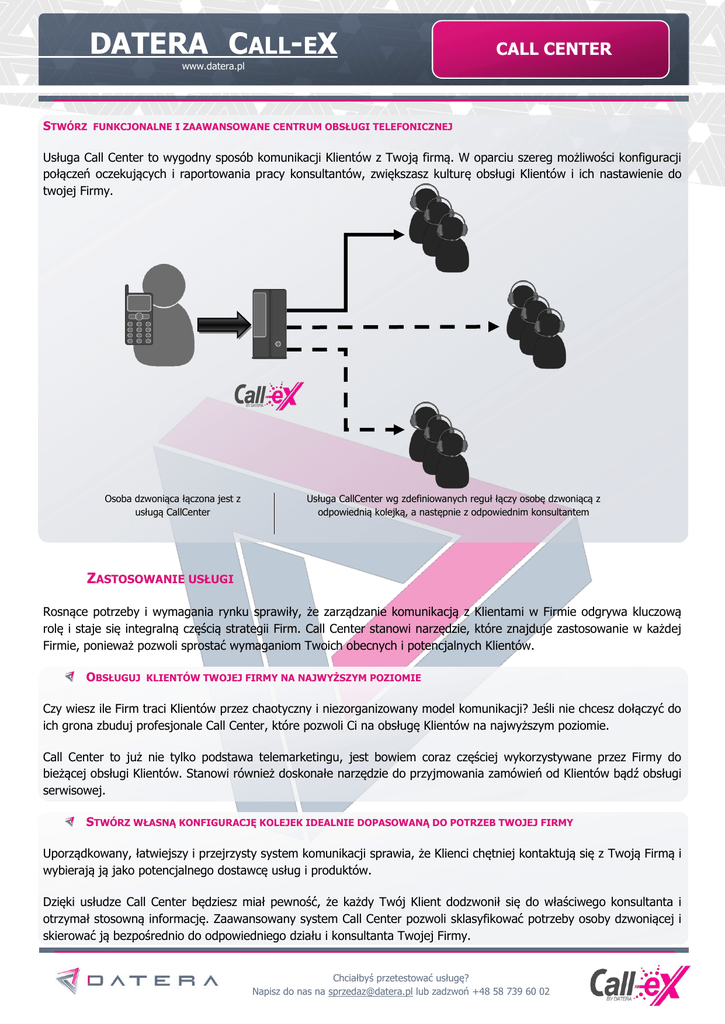 DATERA CALL-EX
www.datera.pl

CALL CENTER

STWÓRZ FUNKCJONALNE I ZAAWANSOWANE CENTRUM OBSŁUGI TELEFONICZNEJ

Usługa Call Center to wygodny sposób komunikacji Klientów z Twoją firmą. W oparciu szereg możliwości konfiguracji połączeń oczekujących i raportowania pracy konsultantów, zwiększasz kulturę obsługi Klientów i ich nastawienie do twojej Firmy.

Call-eX BY DATERA

Osoba dzwoniąca łączona jest z usługą CallCenter

Usługa CallCenter wg zdefiniowanych reguł łączy osobę dzwoniącą z odpowiednią kolejką, a następnie z odpowiednim konsultantem

ZASTOSOWANIE USŁUGI

Rosnące potrzeby i wymagania rynku sprawiły, że zarządzanie komunikacją z Klientami w Firmie odgrywa kluczową rolę i staje się integralną częścią strategii Firm. Call Center stanowi narzędzie, które znajduje zastosowanie w każdej Firmie, ponieważ pozwoli sprostać wymaganiom Twoich obecnych i potencjalnych Klientów.

OBSŁUGUJ KLIENTÓW TWOJEJ FIRMY NA NAJWYŻSZYM POZIOMIE

Czy wiesz ile Firm traci Klientów przez chaotyczny i niezorganizowany model komunikacji? Jeśli nie chcesz dołączyć do ich grona zbuduj profesjonale Call Center, które pozwoli Ci na obsługę Klientów na najwyższym poziomie.

Call Center to już nie tylko podstawa telemarketingu, jest bowiem coraz częściej wykorzystywane przez Firmy do bieżącej obsługi Klientów. Stanowi również doskonałe narzędzie do przyjmowania zamówień od Klientów bądź obsługi serwisowej.

STWÓRZ WŁASNĄ KONFIGURACJĘ KOLEJEK IDEALNIE DOPASOWANĄ DO POTRZEB TWOJEJ FIRMY

Uporządkowany, łatwiejszy i przejrzysty system komunikacji sprawia, że Klienci chętniej kontaktują się z Twoją Firmą i wybierają ją jako potencjalnego dostawcę usług i produktów.

Dzięki usłudze Call Center będziesz miał pewność, że każdy Twój Klient dodzwonił się do właściwego konsultanta i otrzymał stosowną informację. Zaawansowany system Call Center pozwoli sklasyfikować potrzeby osoby dzwoniącej i skierować ją bezpośrednio do odpowiedniego działu i konsultanta Twojej Firmy.

DATERA

Chciałbyś przetestować usługę?
Napisz do nas na sprzedaz@datera.pl lub zadzwoń +48 58 739 60 02

Call-eX BY DATERA