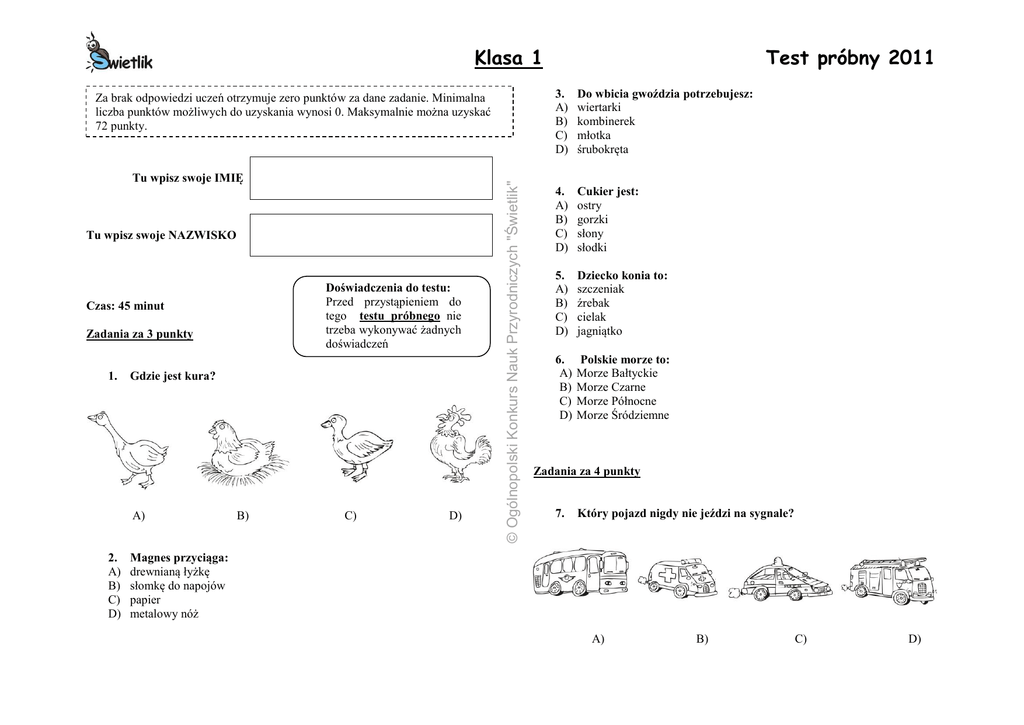 Świetlik

Klasa 1

Test próbny 2011

Za brak odpowiedzi uczeń otrzymuje zero punktów za dane zadanie. Minimalna liczba punktów możliwych do uzyskania wynosi 0. Maksymalnie można uzyskać 72 punkty.

Tu wpisz swoje IMIĘ

Tu wpisz swoje NAZWISKO

Czas: 45 minut

Zadania za 3 punkty

Doświadczenia do testu:
Przed przystąpieniem do tego testu próbnego nie trzeba wykonywać żadnych doświadczeń

1. Gdzie jest kura?

A) B) C) D)

2. Magnes przyciąga:
A) drewnianą łyżkę
B) słomkę do napojów
C) papier
D) metalowy nóż

© Ogólnopolski Konkurs Nauk Przyrodniczych "Świetlik"

3. Do wbicia gwoździa potrzebujesz:
A) wiertarki
B) kombinerek
C) młotka
D) śrubokręta

4. Cukier jest:
A) ostry
B) gorzki
C) słony
D) słodki

5. Dziecko konia to:
A) szczeniak
B) źrebak
C) cielak
D) jagniątko

6. Polskie morze to:
A) Morze Bałtyckie
B) Morze Czarne
C) Morze Północne
D) Morze Śródziemne

Zadania za 4 punkty

7. Który pojazd nigdy nie jeździ na sygnale?

A) B) C) D)