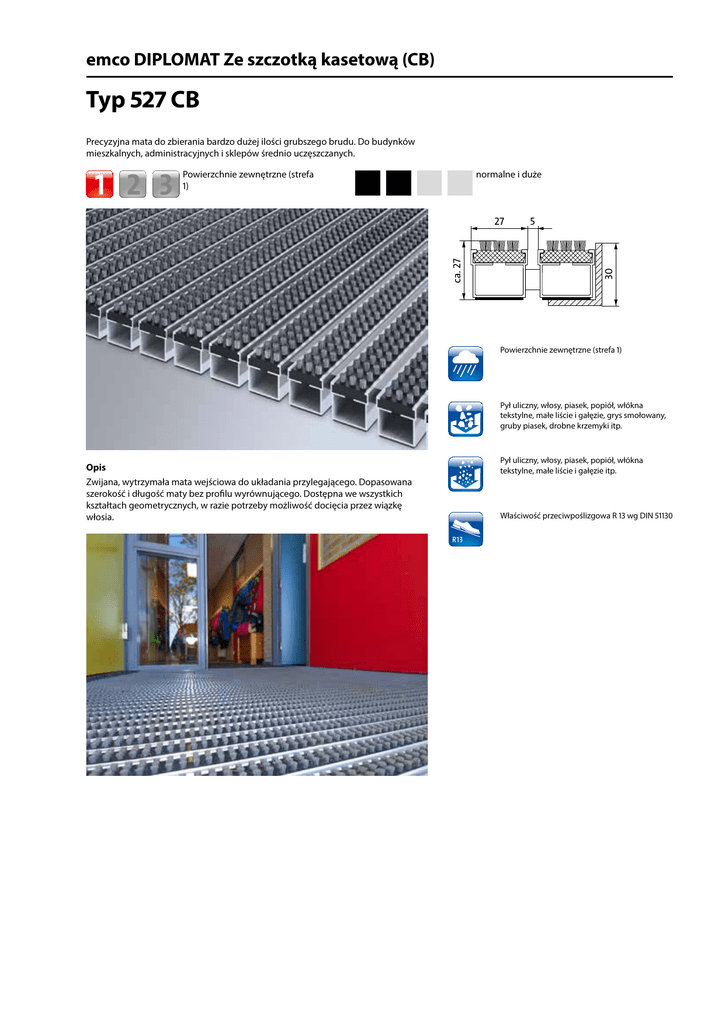 emco DIPLOMAT Ze szczotką kasetową (CB)

Typ 527 CB

Precyzyjna mata do zbierania bardzo dużej ilości grubszego brudu. Do budynków mieszkalnych, administracyjnych i sklepów średnio uczęszczanych.

1 2 3

Powierzchnie zewnętrzne (strefa 1)

normalne i duże

27 5

ca. 27

30

Powierzchnie zewnętrzne (strefa 1)

Pył uliczny, włosy, piasek, popiół, włókna tekstylne, małe liście i gałęzie, grys smołowany, gruby piasek, drobne krzemyki itp.

Pył uliczny, włosy, piasek, popiół, włókna tekstylne, małe liście i gałęzie itp.

R13

Właściwość przeciwpoślizgowa R 13 wg DIN 51130

Opis

Zwijana, wytrzymała mata wejściowa do układania przylegającego. Dopasowana szerokość i długość maty bez profilu wyrównującego. Dostępna we wszystkich kształtach geometrycznych, w razie potrzeby możliwość docięcia przez wiązkę włosia.