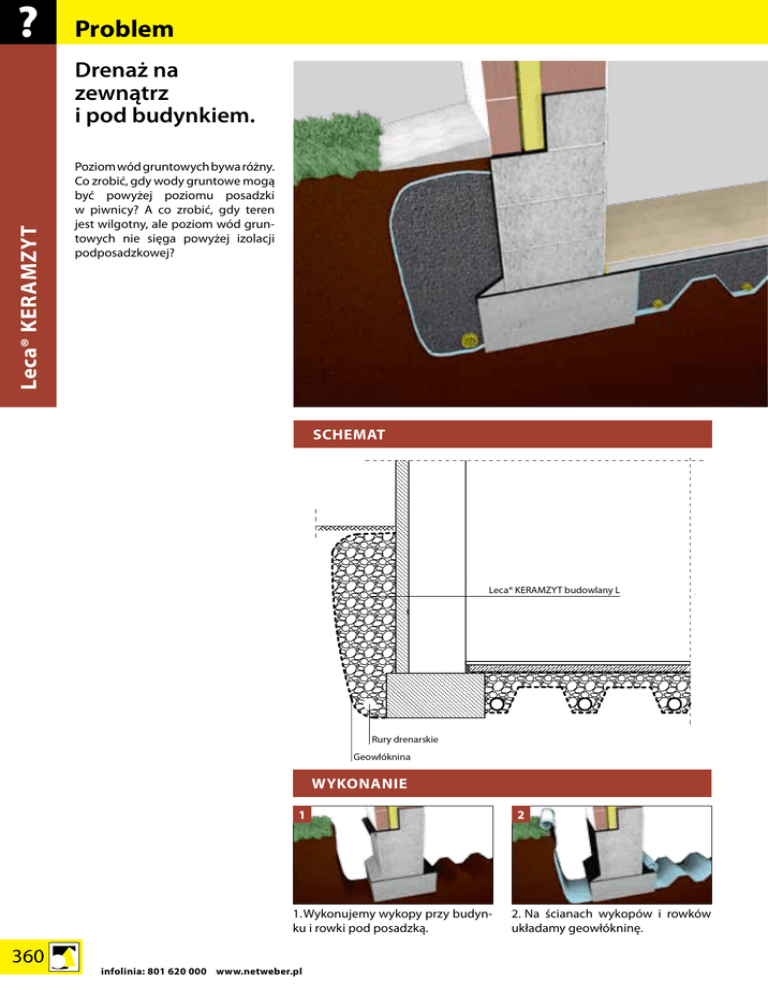 ?

Problem

Leca® KERAMZYT

Drenaż na zewnątrz i pod budynkiem.

Poziom wód gruntowych bywa różny. Co zrobić, gdy wody gruntowe mogą być powyżej poziomu posadzki w piwnicy? A co zrobić, gdy teren jest wilgotny, ale poziom wód gruntowych nie sięga powyżej izolacji podposadzkowej?

SCHEMAT

Leca® KERAMZYT budowlany L

Rury drenarskie

Geowłóknina

WYKONANIE

1

2

1. Wykonujemy wykopy przy budynku i rowki pod posadzką.

2. Na ścianach wykopów i rowków układamy geowłókninę.

360

infolinia: 801 620 000 www.netweber.pl