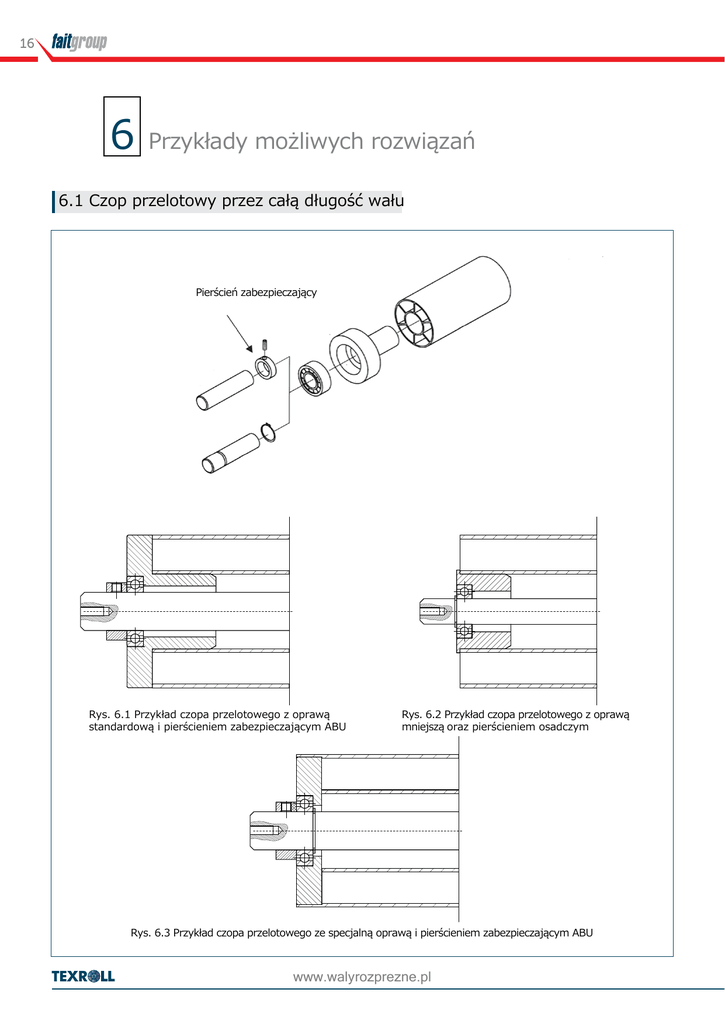 16 faitgroup

6 Przykłady możliwych rozwiązań

6.1 Czop przelotowy przez całą długość wału

Pierścień zabezpieczający

Rys. 6.1 Przykład czopa przelotowego z oprawą standardową i pierścieniem zabezpieczającym ABU

Rys. 6.2 Przykład czopa przelotowego z oprawą mniejszą oraz pierścieniem osadczym

Rys. 6.3 Przykład czopa przelotowego ze specjalną oprawą i pierścieniem zabezpieczającym ABU

TEXROLL

www.walyrozprezne.pl