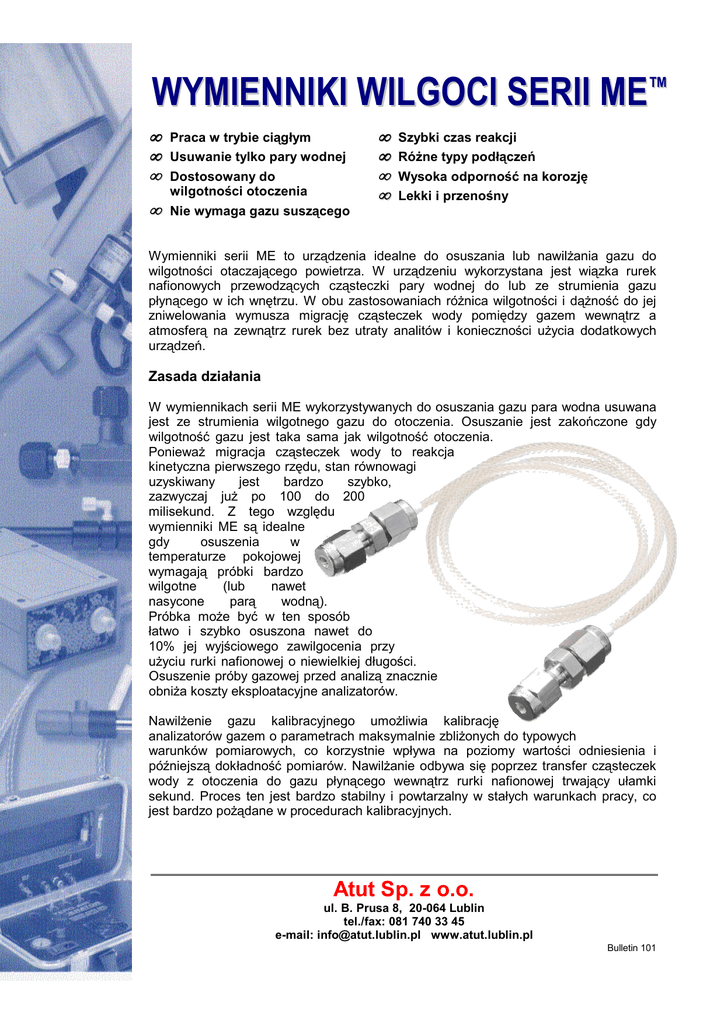 WYMIENNIKI WILGOCI SERII ME™

∞ Praca w trybie ciągłym
∞ Usuwanie tylko pary wodnej
∞ Dostosowany do wilgotności otoczenia
∞ Nie wymaga gazu suszącego

∞ Szybki czas reakcji
∞ Różne typy podłączeń
∞ Wysoka odporność na korozję
∞ Lekki i przenośny

Wymienniki serii ME to urządzenia idealne do osuszania lub nawilżania gazu do wilgotności otaczającego powietrza. W urządzeniu wykorzystana jest wiązka rurek nafionowych przewodzących cząsteczki pary wodnej do lub ze strumienia gazu płynącego w ich wnętrzu. W obu zastosowaniach różnica wilgotności i dążność do jej zniwelowania wymusza migrację cząsteczek wody pomiędzy gazem wewnątrz a atmosferą na zewnątrz rurek bez utraty analitów i konieczności użycia dodatkowych urządzeń.

Zasada działania

W wymiennikach serii ME wykorzystywanych do osuszania gazu para wodna usuwana jest ze strumienia wilgotnego gazu do otoczenia. Osuszanie jest zakończone gdy wilgotność gazu jest taka sama jak wilgotność otoczenia.
Ponieważ migracja cząsteczek wody to reakcja kinetyczna pierwszego rzędu, stan równowagi uzyskiwany jest bardzo szybko, zazwyczaj już po 100 do 200 milisekund. Z tego względu wymienniki ME są idealne gdy osuszenia w temperaturze pokojowej wymagają próbki bardzo wilgotne (lub nawet nasycone parą wodną).
Próbka może być w ten sposób łatwo i szybko osuszona nawet do 10% jej wyjściowego zawilgocenia przy użyciu rurki nafionowej o niewielkiej długości.
Osuszenie próby gazowej przed analizą znacznie obniża koszty eksploatacyjne analizatorów.

Nawilżenie gazu kalibracyjnego umożliwia kalibrację analizatorów gazem o parametrach maksymalnie zbliżonych do typowych warunków pomiarowych, co korzystnie wpływa na poziomy wartości odniesienia i późniejszą dokładność pomiarów. Nawilżanie odbywa się poprzez transfer cząsteczek wody z otoczenia do gazu płynącego wewnątrz rurki nafionowej trwający ułamki sekund. Proces ten jest bardzo stabilny i powtarzalny w stałych warunkach pracy, co jest bardzo pożądane w procedurach kalibracyjnych.

Atut Sp. z o.o.
ul. B. Prusa 8, 20-064 Lublin
tel./fax: 081 740 33 45
e-mail: info@atut.lublin.pl www.atut.lublin.pl

Bulletin 101