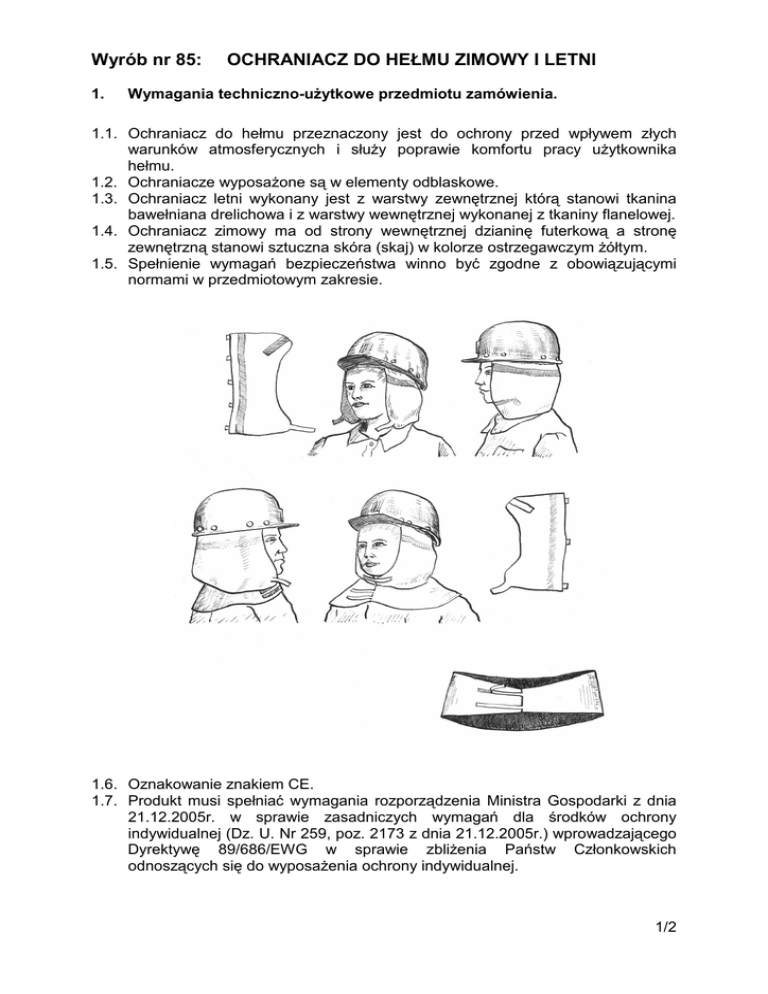 Wyrób nr 85: OCHRANIACZ DO HEŁMU ZIMOWY I LETNI

1. Wymagania techniczno-użytkowe przedmiotu zamówienia.

1.1. Ochraniacz do hełmu przeznaczony jest do ochrony przed wpływem złych warunków atmosferycznych i służy poprawie komfortu pracy użytkownika hełmu.
1.2. Ochraniacze wyposażone są w elementy odblaskowe.
1.3. Ochraniacz letni wykonany jest z warstwy zewnętrznej którą stanowi tkanina bawełniana drelichowa i z warstwy wewnętrznej wykonanej z tkaniny flanelowej.
1.4. Ochraniacz zimowy ma od strony wewnętrznej dzianinę futerkową a stronę zewnętrzną stanowi sztuczna skóra (skaj) w kolorze ostrzegawczym żółtym.
1.5. Spełnienie wymagań bezpieczeństwa winno być zgodne z obowiązującymi normami w przedmiotowym zakresie.

1.6. Oznakowanie znakiem CE.
1.7. Produkt musi spełniać wymagania rozporządzenia Ministra Gospodarki z dnia 21.12.2005r. w sprawie zasadniczych wymagań dla środków ochrony indywidualnej (Dz. U. Nr 259, poz. 2173 z dnia 21.12.2005r.) wprowadzającego Dyrektywę 89/686/EWG w sprawie zbliżenia Państw Członkowskich odnoszących się do wyposażenia ochrony indywidualnej.

1/2