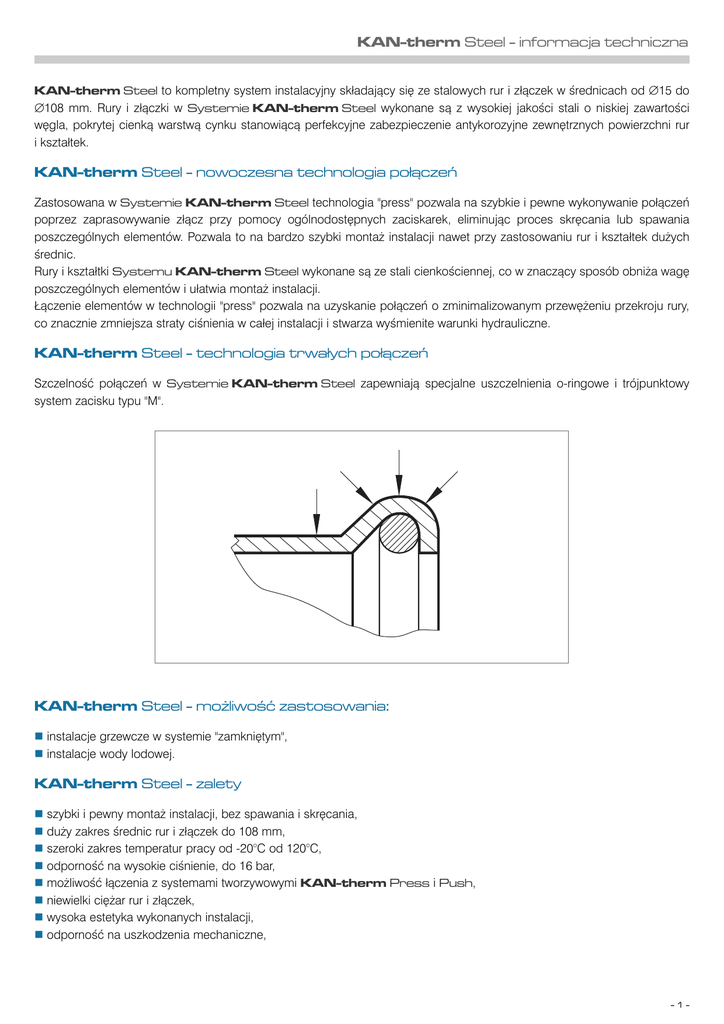 KAN-therm Steel - informacja techniczna

KAN-therm Steel to kompletny system instalacyjny składający się ze stalowych rur i złączek w średnicach od ∅15 do ∅108 mm. Rury i złączki w Systemie KAN-therm Steel wykonane są z wysokiej jakości stali o niskiej zawartości węgla, pokrytej cienką warstwą cynku stanowiącą perfekcyjne zabezpieczenie antykorozyjne zewnętrznych powierzchni rur i kształtek.

KAN-therm Steel - nowoczesna technologia połączeń

Zastosowana w Systemie KAN-therm Steel technologia "press" pozwala na szybkie i pewne wykonywanie połączeń poprzez zaprasowywanie złącz przy pomocy ogólnodostępnych zaciskarek, eliminując proces skręcania lub spawania poszczególnych elementów. Pozwala to na bardzo szybki montaż instalacji nawet przy zastosowaniu rur i kształtek dużych średnic.
Rury i kształtki Systemu KAN-therm Steel wykonane są ze stali cienkościennej, co w znaczący sposób obniża wagę poszczególnych elementów i ułatwia montaż instalacji.
Łączenie elementów w technologii "press" pozwala na uzyskanie połączeń o zminimalizowanym przewężeniu przekroju rury, co znacznie zmniejsza straty ciśnienia w całej instalacji i stwarza wyśmienite warunki hydrauliczne.

KAN-therm Steel - technologia trwałych połączeń

Szczelność połączeń w Systemie KAN-therm Steel zapewniają specjalne uszczelnienia o-ringowe i trójpunktowy system zacisku typu "M".

KAN-therm Steel - możliwość zastosowania:

■ instalacje grzewcze w systemie "zamkniętym",
■ instalacje wody lodowej.

KAN-therm Steel - zalety

■ szybki i pewny montaż instalacji, bez spawania i skręcania,
■ duży zakres średnic rur i złączek do 108 mm,
■ szeroki zakres temperatur pracy od -20°C od 120°C,
■ odporność na wysokie ciśnienie, do 16 bar,
■ możliwość łączenia z systemami tworzywowymi KAN-therm Press i Push,
■ niewielki ciężar rur i złączek,
■ wysoka estetyka wykonanych instalacji,
■ odporność na uszkodzenia mechaniczne,

- 1 -