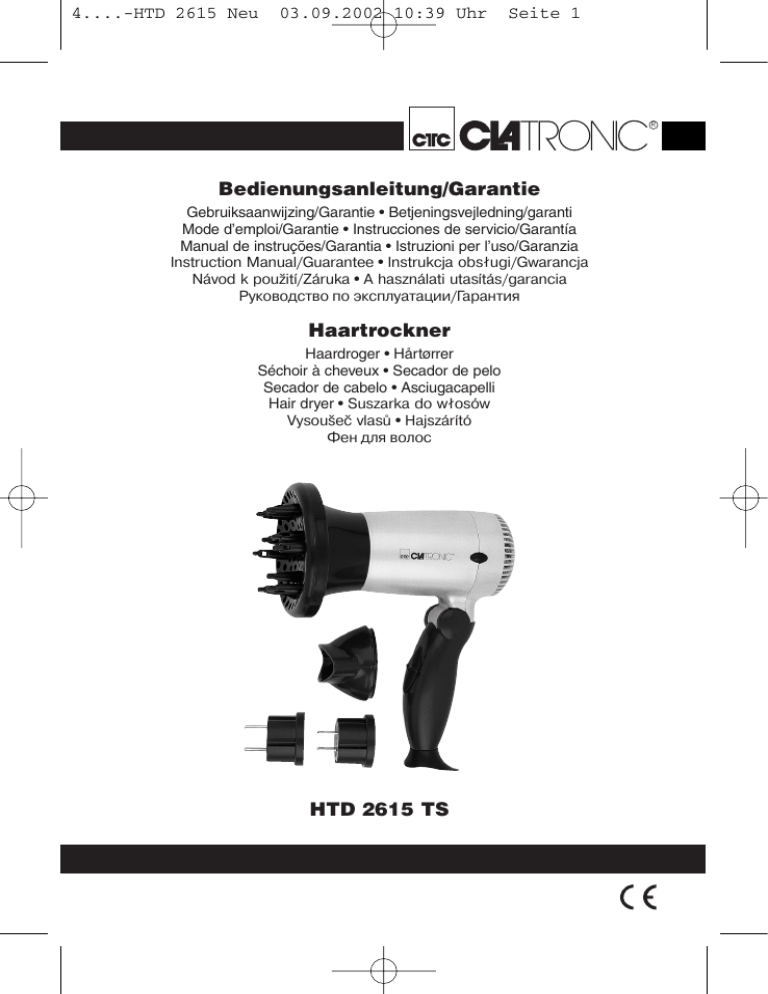 4....-HTD 2615 Neu 03.09.2002 10:39 Uhr Seite 1

CTC CLATRONIC®

Bedienungsanleitung/Garantie

Gebruiksaanwijzing/Garantie • Betjeningsvejledning/garanti
Mode d'emploi/Garantie • Instrucciones de servicio/Garantía
Manual de instruções/Garantia • Istruzioni per l'uso/Garanzia
Instruction Manual/Guarantee • Instrukcja obsługi/Gwarancja
Návod k použití/Záruka • A használati utasítás/garancia
Руководство по эксплуатации/Гарантия

Haartrockner

Haardroger • Hårtørrer
Séchoir à cheveux • Secador de pelo
Secador de cabelo • Asciugacapelli
Hair dryer • Suszarka do włosów
Vysoušeč vlasů • Hajszárító
Фен для волос

CTC CLATRONIC

HTD 2615 TS

CE