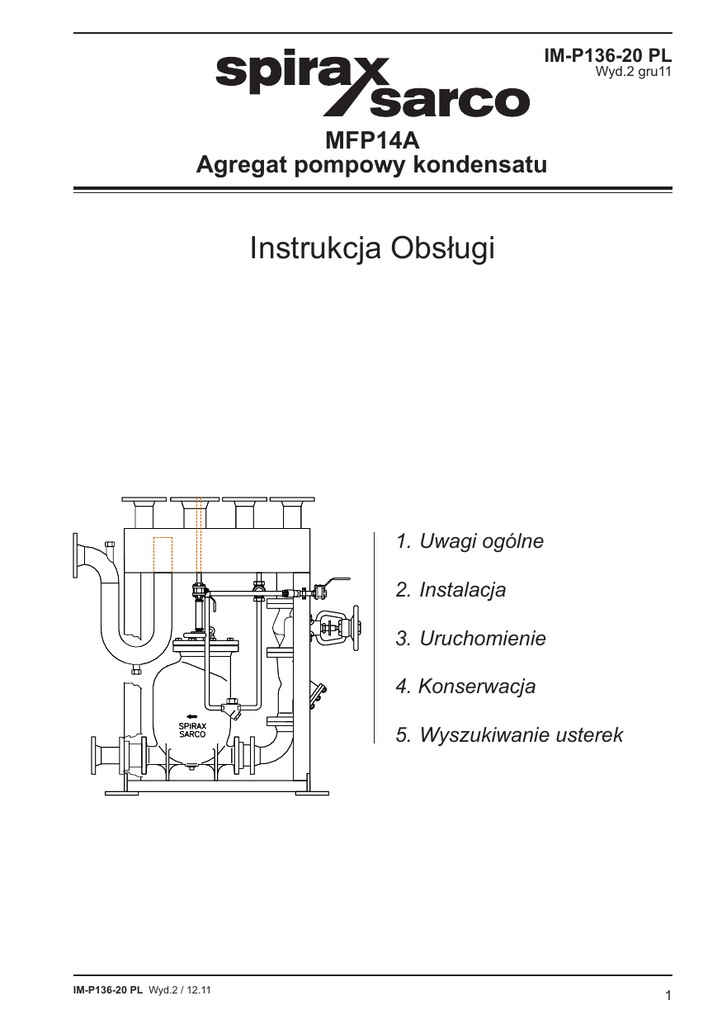 IM-P136-20 PL
Wyd.2 gru11

spirax sarco

MFP14A
Agregat pompowy kondensatu

Instrukcja Obsługi

SPIRAX SARCO

1. Uwagi ogólne

2. Instalacja

3. Uruchomienie

4. Konserwacja

5. Wyszukiwanie usterek

IM-P136-20 PL Wyd.2 / 12.11

1