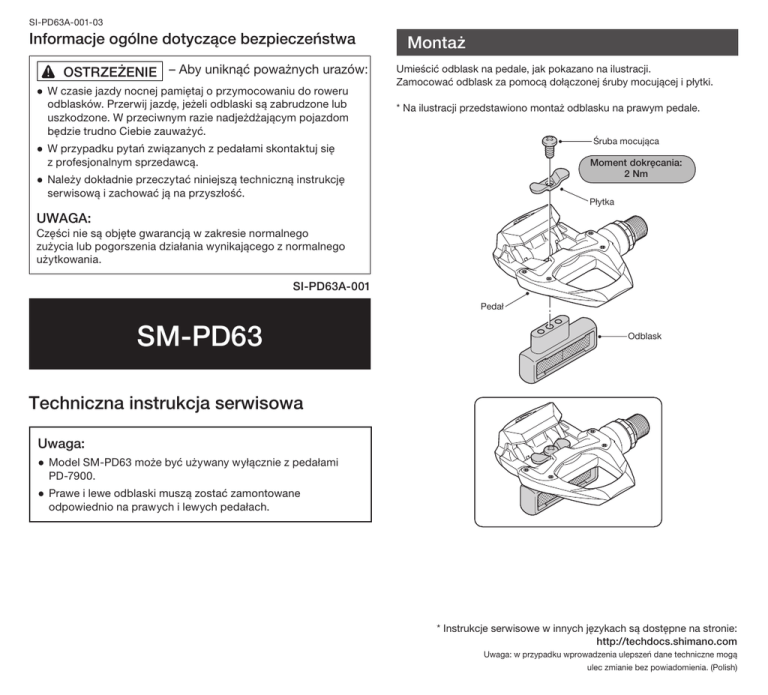 SI-PD63A-001-03

Informacje ogólne dotyczące bezpieczeństwa

OSTRZEŻENIE – Aby uniknąć poważnych urazów:

● W czasie jazdy nocnej pamiętaj o przymocowaniu do roweru odblasków. Przerwij jazdę, jeżeli odblaski są zabrudzone lub uszkodzone. W przeciwnym razie nadjeżdżającym pojazdom będzie trudno Ciebie zauważyć.

● W przypadku pytań związanych z pedałami skontaktuj się z profesjonalnym sprzedawcą.

● Należy dokładnie przeczytać niniejszą techniczną instrukcję serwisową i zachować ją na przyszłość.

UWAGA:
Części nie są objęte gwarancją w zakresie normalnego zużycia lub pogorszenia działania wynikającego z normalnego użytkowania.

SI-PD63A-001

SM-PD63

Techniczna instrukcja serwisowa

Uwaga:

● Model SM-PD63 może być używany wyłącznie z pedałami PD-7900.

● Prawe i lewe odblaski muszą zostać zamontowane odpowiednio na prawych i lewych pedałach.

Montaż

Umieścić odblask na pedale, jak pokazano na ilustracji. Zamocować odblask za pomocą dołączonej śruby mocującej i płytki.

* Na ilustracji przedstawiono montaż odblasku na prawym pedale.

Śruba mocująca

Moment dokręcania: 2 Nm

Płytka

Pedał

Odblask

* Instrukcje serwisowe w innych językach są dostępne na stronie:
http://techdocs.shimano.com
Uwaga: w przypadku wprowadzenia ulepszeń dane techniczne mogą ulec zmianie bez powiadomienia. (Polish)