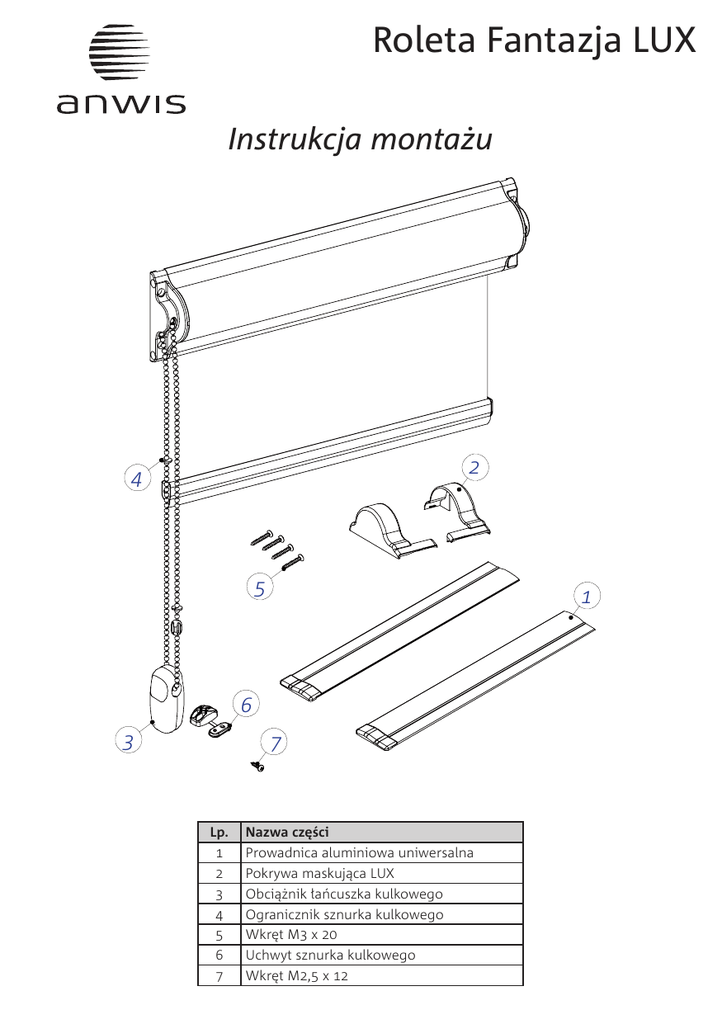 anwis

Roleta Fantazja LUX

Instrukcja montażu

4

2

5

1

6

3

7

| Lp. | Nazwa części |
|---|---|
| 1 | Prowadnica aluminiowa uniwersalna |
| 2 | Pokrywa maskująca LUX |
| 3 | Obciążnik łańcuszka kulkowego |
| 4 | Ogranicznik sznurka kulkowego |
| 5 | Wkręt M3 x 20 |
| 6 | Uchwyt sznurka kulkowego |
| 7 | Wkręt M2,5 x 12 |