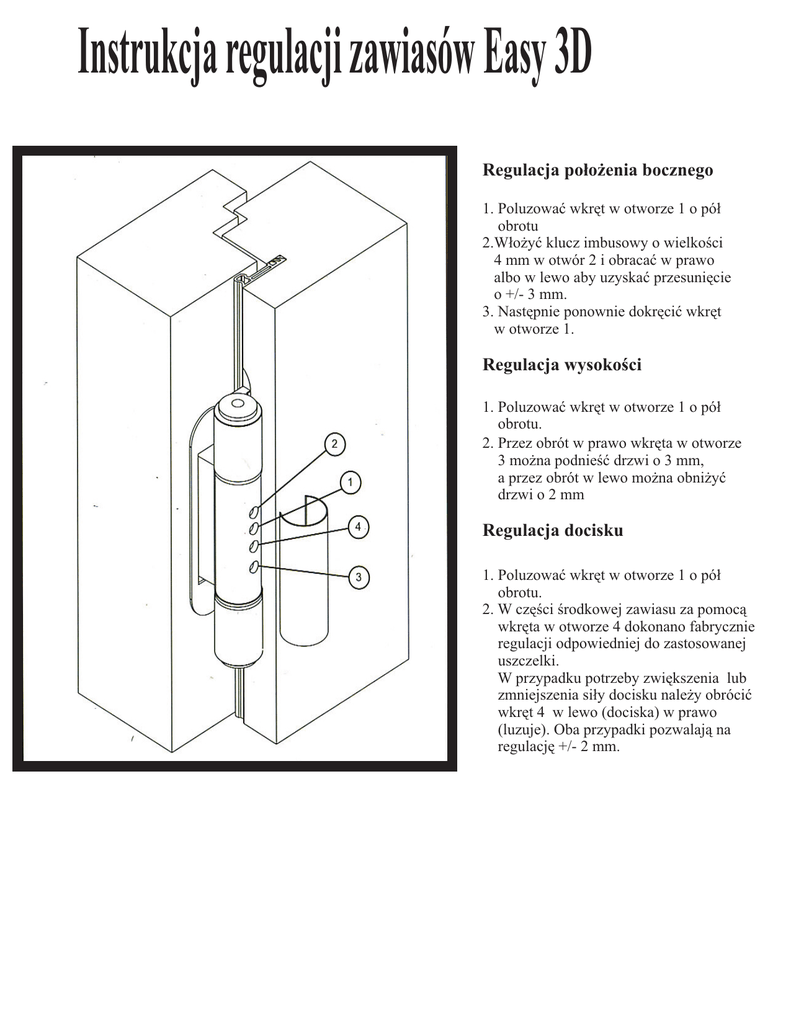 Instrukcja regulacji zawiasów Easy 3D

2

1

4

3

Regulacja położenia bocznego

1. Poluzować wkręt w otworze 1 o pół obrotu
2.Włożyć klucz imbusowy o wielkości 4 mm w otwór 2 i obracać w prawo albo w lewo aby uzyskać przesunięcie o +/- 3 mm.
3. Następnie ponownie dokręcić wkręt w otworze 1.

Regulacja wysokości

1. Poluzować wkręt w otworze 1 o pół obrotu.
2. Przez obrót w prawo wkręta w otworze 3 można podnieść drzwi o 3 mm, a przez obrót w lewo można obniżyć drzwi o 2 mm

Regulacja docisku

1. Poluzować wkręt w otworze 1 o pół obrotu.
2. W części środkowej zawiasu za pomocą wkręta w otworze 4 dokonano fabrycznie regulacji odpowiedniej do zastosowanej uszczelki.
W przypadku potrzeby zwiększenia lub zmniejszenia siły docisku należy obrócić wkręt 4 w lewo (dociska) w prawo (luzuje). Oba przypadki pozwalają na regulację +/- 2 mm.