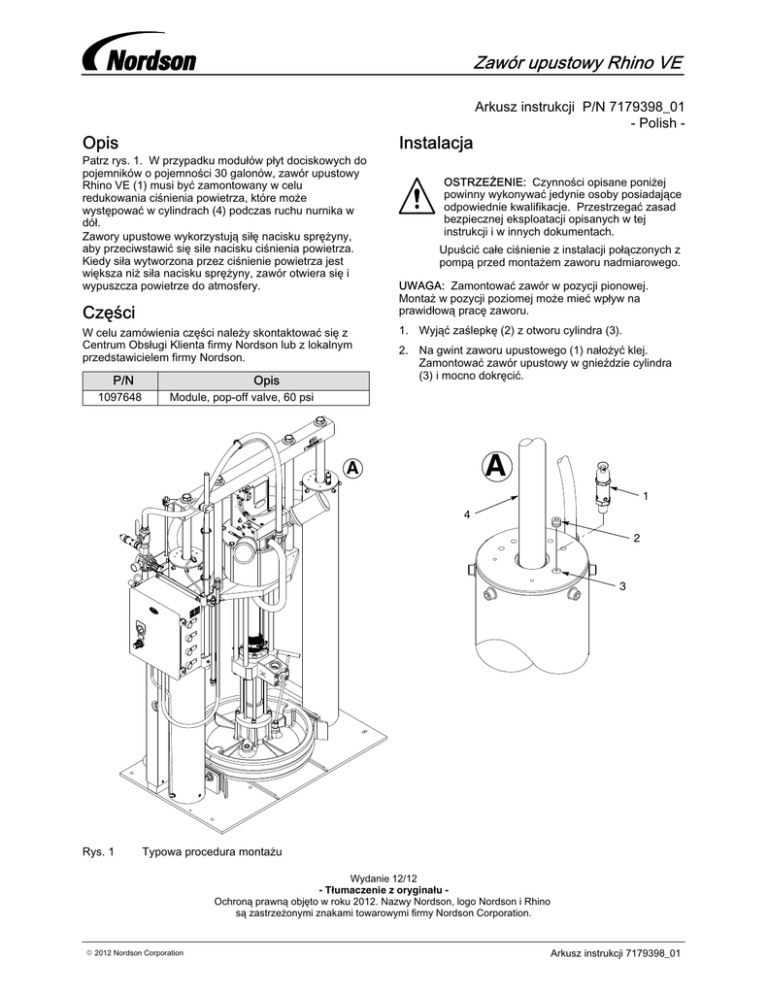 Nordson

Zawór upustowy Rhino VE

Arkusz instrukcji P/N 7179398_01
- Polish -

Opis

Patrz rys. 1. W przypadku modułów płyt dociskowych do pojemników o pojemności 30 galonów, zawór upustowy Rhino VE (1) musi być zamontowany w celu redukowania ciśnienia powietrza, które może występować w cylindrach (4) podczas ruchu nurnika w dół.
Zawory upustowe wykorzystują siłę nacisku sprężyny, aby przeciwstawić się sile nacisku ciśnienia powietrza. Kiedy siła wytworzona przez ciśnienie powietrza jest większa niż siła nacisku sprężyny, zawór otwiera się i wypuszcza powietrze do atmosfery.

Części

W celu zamówienia części należy skontaktować się z Centrum Obsługi Klienta firmy Nordson lub z lokalnym przedstawicielem firmy Nordson.

| P/N | Opis |
|---|---|
| 1097648 | Module, pop-off valve, 60 psi |

Instalacja

OSTRZEŻENIE: Czynności opisane poniżej powinny wykonywać jedynie osoby posiadające odpowiednie kwalifikacje. Przestrzegać zasad bezpiecznej eksploatacji opisanych w tej instrukcji i w innych dokumentach.

Upuścić całe ciśnienie z instalacji połączonych z pompą przed montażem zaworu nadmiarowego.

UWAGA: Zamontować zawór w pozycji pionowej. Montaż w pozycji poziomej może mieć wpływ na prawidłową pracę zaworu.

1. Wyjąć zaślepkę (2) z otworu cylindra (3).

2. Na gwint zaworu upustowego (1) nałożyć klej. Zamontować zawór upustowy w gnieździe cylindra (3) i mocno dokręcić.

A

A

1
4
2
3

Rys. 1 Typowa procedura montażu

Wydanie 12/12
- Tłumaczenie z oryginału -
Ochroną prawną objęto w roku 2012. Nazwy Nordson, logo Nordson i Rhino są zastrzeżonymi znakami towarowymi firmy Nordson Corporation.

© 2012 Nordson Corporation

Arkusz instrukcji 7179398_01