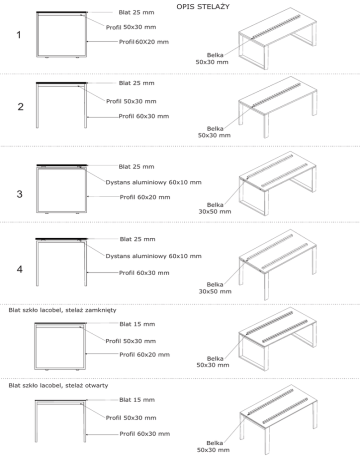 OPIS STELAŻY

1

Blat 25 mm

Profil 50x30 mm

Profil 60X20 mm

Belka 50x30 mm

2

Blat 25 mm

Profil 50x30 mm

Profil 60x30 mm

Belka 50x30 mm

3

Blat 25 mm

Dystans aluminiowy 60x10 mm

Profil 60x20 mm

Belka 30x50 mm

4

Blat 25 mm

Dystans aluminiowy 60x10 mm

Profil 60x30 mm

Belka 30x50 mm

Blat szkło lacobel, stelaż zamknięty

Blat 15 mm

Profil 50x30 mm

Profil 60x20 mm

Belka 50x30 mm

Blat szkło lacobel, stelaż otwarty

Blat 15 mm

Profil 50x30 mm

Profil 60x30 mm

Belka 50x30 mm