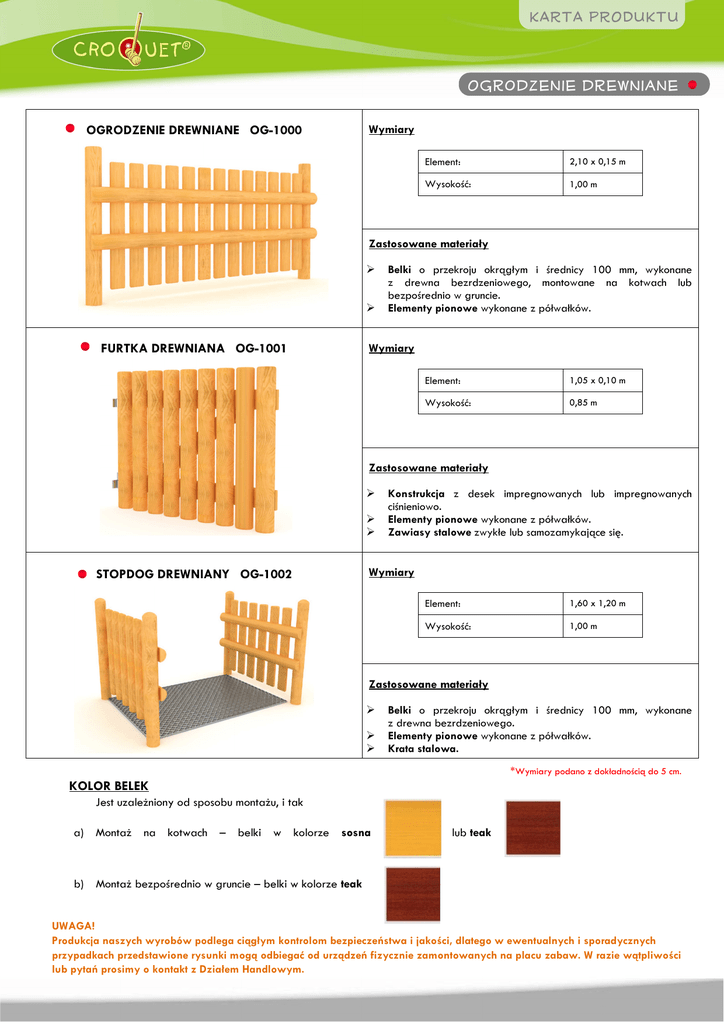 KARTA PRODUKTU

CROQUET®

OGRODZENIE DREWNIANE

OGRODZENIE DREWNIANE OG-1000

Wymiary

| Element: | 2,10 x 0,15 m |
|---|---|
| Wysokość: | 1,00 m |

Zastosowane materiały

➢ Belki o przekroju okrągłym i średnicy 100 mm, wykonane z drewna bezrdzeniowego, montowane na kotwach lub bezpośrednio w gruncie.
➢ Elementy pionowe wykonane z półwałków.

FURTKA DREWNIANA OG-1001

Wymiary

| Element: | 1,05 x 0,10 m |
|---|---|
| Wysokość: | 0,85 m |

Zastosowane materiały

➢ Konstrukcja z desek impregnowanych lub impregnowanych ciśnieniowo.
➢ Elementy pionowe wykonane z półwałków.
➢ Zawiasy stalowe zwykłe lub samozamykające się.

STOPDOG DREWNIANY OG-1002

Wymiary

| Element: | 1,60 x 1,20 m |
|---|---|
| Wysokość: | 1,00 m |

Zastosowane materiały

➢ Belki o przekroju okrągłym i średnicy 100 mm, wykonane z drewna bezrdzeniowego.
➢ Elementy pionowe wykonane z półwałków.
➢ Krata stalowa.

*Wymiary podano z dokładnością do 5 cm.

KOLOR BELEK

Jest uzależniony od sposobu montażu, i tak

a) Montaż na kotwach – belki w kolorze sosna lub teak

b) Montaż bezpośrednio w gruncie – belki w kolorze teak

UWAGA!
Produkcja naszych wyrobów podlega ciągłym kontrolom bezpieczeństwa i jakości, dlatego w ewentualnych i sporadycznych przypadkach przedstawione rysunki mogą odbiegać od urządzeń fizycznie zamontowanych na placu zabaw. W razie wątpliwości lub pytań prosimy o kontakt z Działem Handlowym.