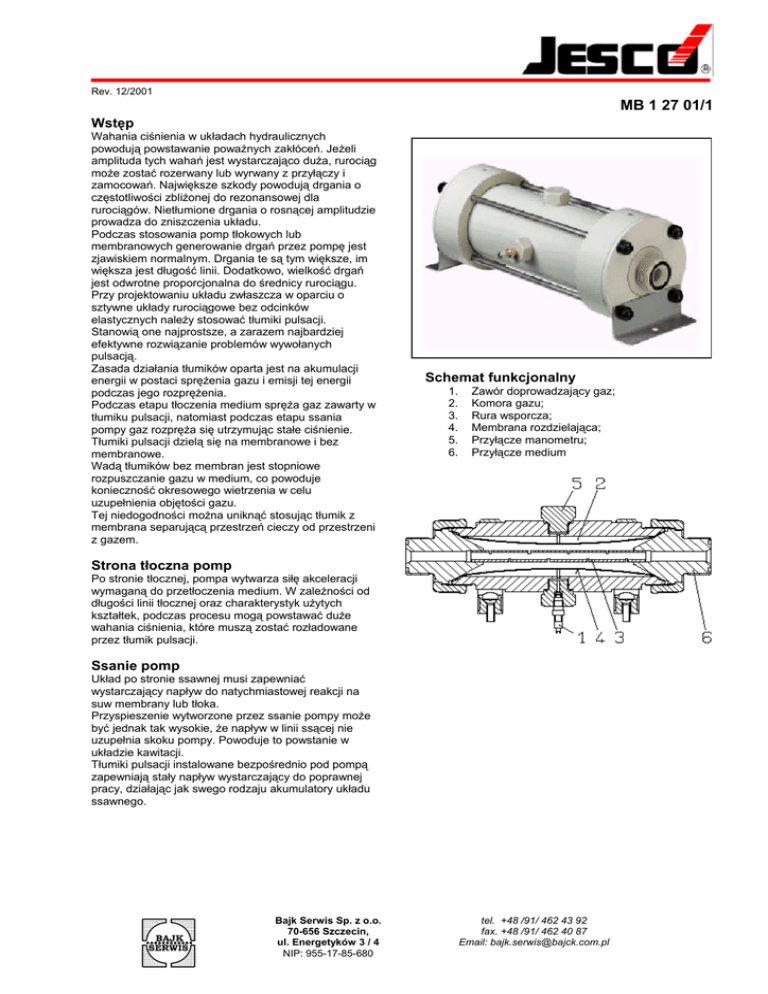 JESCO®

Rev. 12/2001

MB 1 27 01/1

Wstęp
Wahania ciśnienia w układach hydraulicznych powodują powstawanie poważnych zakłóceń. Jeżeli amplituda tych wahań jest wystarczająco duża, rurociąg może zostać rozerwany lub wyrwany z przyłączy i zamocowań. Największe szkody powodują drgania o częstotliwości zbliżonej do rezonansowej dla rurociągów. Nietłumione drgania o rosnącej amplitudzie prowadza do zniszczenia układu.
Podczas stosowania pomp tłokowych lub membranowych generowanie drgań przez pompę jest zjawiskiem normalnym. Drgania te są tym większe, im większa jest długość linii. Dodatkowo, wielkość drgań jest odwrotne proporcjonalna do średnicy rurociągu. Przy projektowaniu układu zwłaszcza w oparciu o sztywne układy rurociągowe bez odcinków elastycznych należy stosować tłumiki pulsacji. Stanowią one najprostsze, a zarazem najbardziej efektywne rozwiązanie problemów wywołanych pulsacją.
Zasada działania tłumików oparta jest na akumulacji energii w postaci sprężenia gazu i emisji tej energii podczas jego rozprężenia.
Podczas etapu tłoczenia medium spręża gaz zawarty w tłumiku pulsacji, natomiast podczas etapu ssania pompy gaz rozpręża się utrzymując stałe ciśnienie. Tłumiki pulsacji dzielą się na membranowe i bez membranowe.
Wadą tłumików bez membran jest stopniowe rozpuszczanie gazu w medium, co powoduje konieczność okresowego wietrzenia w celu uzupełnienia objętości gazu.
Tej niedogodności można uniknąć stosując tłumik z membrana separującą przestrzeń cieczy od przestrzeni z gazem.

Strona tłoczna pomp
Po stronie tłocznej, pompa wytwarza siłę akceleracji wymaganą do przetłoczenia medium. W zależności od długości linii tłocznej oraz charakterystyk użytych kształtek, podczas procesu mogą powstawać duże wahania ciśnienia, które muszą zostać rozładowane przez tłumik pulsacji.

Ssanie pomp
Układ po stronie ssawnej musi zapewniać wystarczający napływ do natychmiastowej reakcji na suw membrany lub tłoka.
Przyspieszenie wytworzone przez ssanie pompy może być jednak tak wysokie, że napływ w linii ssącej nie uzupełnia skoku pompy. Powoduje to powstanie w układzie kawitacji.
Tłumiki pulsacji instalowane bezpośrednio pod pompą zapewniają stały napływ wystarczający do poprawnej pracy, działając jak swego rodzaju akumulatory układu ssawnego.

Schemat funkcjonalny
1. Zawór doprowadzający gaz;
2. Komora gazu;
3. Rura wsporcza;
4. Membrana rozdzielająca;
5. Przyłącze manometru;
6. Przyłącze medium

5 2
1 4 3
6

BAJK SERWIS

Bajk Serwis Sp. z o.o.
70-656 Szczecin,
ul. Energetyków 3 / 4
NIP: 955-17-85-680

tel. +48 /91/ 462 43 92
fax. +48 /91/ 462 40 87
Email: bajk.serwis@bajck.com.pl