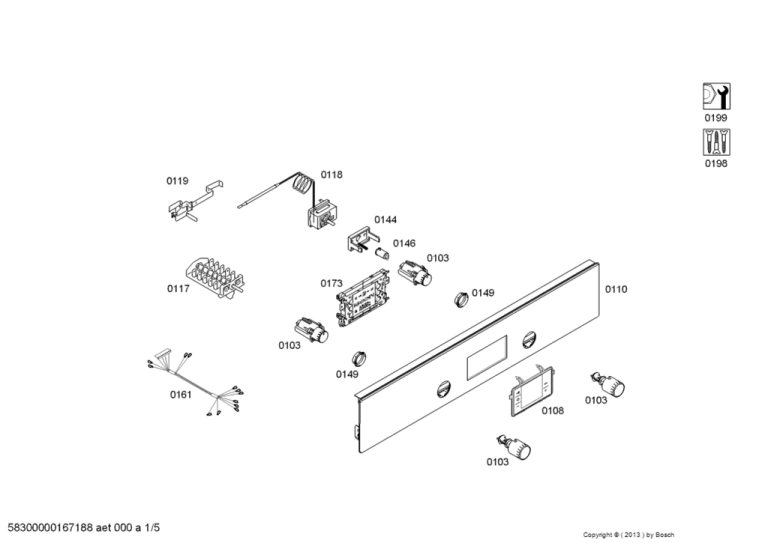 0199

0198

0119

0118

0144

0146

0103

0117

0173

0149

0110

0103

0149

0161

0108

0103

0103

58300000167188 aet 000 a 1/5

Copyright © ( 2013 ) by Bosch