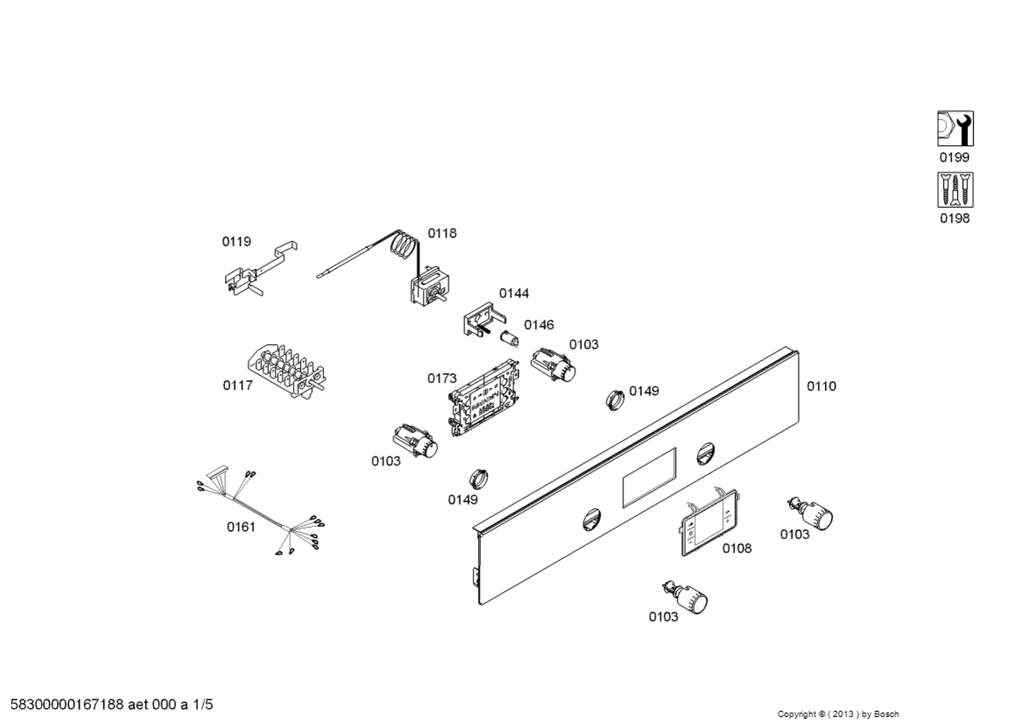 0199

0198

0119

0118

0144

0146

0103

0117

0173

0149

0110

0103

0149

0161

0108

0103

0103

58300000167188 aet 000 a 1/5

Copyright © ( 2013 ) by Bosch