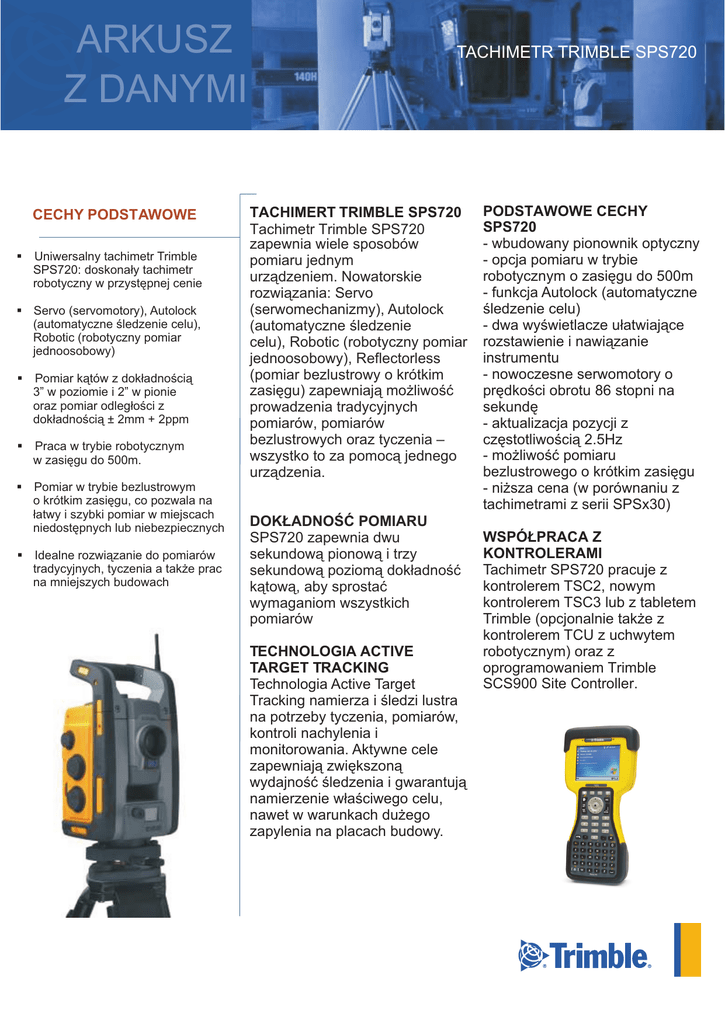 ARKUSZ
Z DANYMI

TACHIMETR TRIMBLE SPS720

CECHY PODSTAWOWE

▪ Uniwersalny tachimetr Trimble SPS720: doskonały tachimetr robotyczny w przystępnej cenie

▪ Servo (servomotory), Autolock (automatyczne śledzenie celu), Robotic (robotyczny pomiar jednoosobowy)

▪ Pomiar kątów z dokładnością 3" w poziomie i 2" w pionie oraz pomiar odległości z dokładnością ± 2mm + 2ppm

▪ Praca w trybie robotycznym w zasięgu do 500m.

▪ Pomiar w trybie bezlustrowym o krótkim zasięgu, co pozwala na łatwy i szybki pomiar w miejscach niedostępnych lub niebezpiecznych

▪ Idealne rozwiązanie do pomiarów tradycyjnych, tyczenia a także prac na mniejszych budowach

TACHIMERT TRIMBLE SPS720
Tachimetr Trimble SPS720 zapewnia wiele sposobów pomiaru jednym urządzeniem. Nowatorskie rozwiązania: Servo (serwomechanizmy), Autolock (automatyczne śledzenie celu), Robotic (robotyczny pomiar jednoosobowy), Reflectorless (pomiar bezlustrowy o krótkim zasięgu) zapewniają możliwość prowadzenia tradycyjnych pomiarów, pomiarów bezlustrowych oraz tyczenia – wszystko to za pomocą jednego urządzenia.

DOKŁADNOŚĆ POMIARU
SPS720 zapewnia dwu sekundową pionową i trzy sekundową poziomą dokładność kątową, aby sprostać wymaganiom wszystkich pomiarów

TECHNOLOGIA ACTIVE TARGET TRACKING
Technologia Active Target Tracking namierza i śledzi lustra na potrzeby tyczenia, pomiarów, kontroli nachylenia i monitorowania. Aktywne cele zapewniają zwiększoną wydajność śledzenia i gwarantują namierzenie właściwego celu, nawet w warunkach dużego zapylenia na placach budowy.

PODSTAWOWE CECHY SPS720
- wbudowany pionownik optyczny
- opcja pomiaru w trybie robotycznym o zasięgu do 500m
- funkcja Autolock (automatyczne śledzenie celu)
- dwa wyświetlacze ułatwiające rozstawienie i nawiązanie instrumentu
- nowoczesne serwomotory o prędkości obrotu 86 stopni na sekundę
- aktualizacja pozycji z częstotliwością 2.5Hz
- możliwość pomiaru bezlustrowego o krótkim zasięgu
- niższa cena (w porównaniu z tachimetrami z serii SPSx30)

WSPÓŁPRACA Z KONTROLERAMI
Tachimetr SPS720 pracuje z kontrolerem TSC2, nowym kontrolerem TSC3 lub z tabletem Trimble (opcjonalnie także z kontrolerem TCU z uchwytem robotycznym) oraz z oprogramowaniem Trimble SCS900 Site Controller.

Trimble.